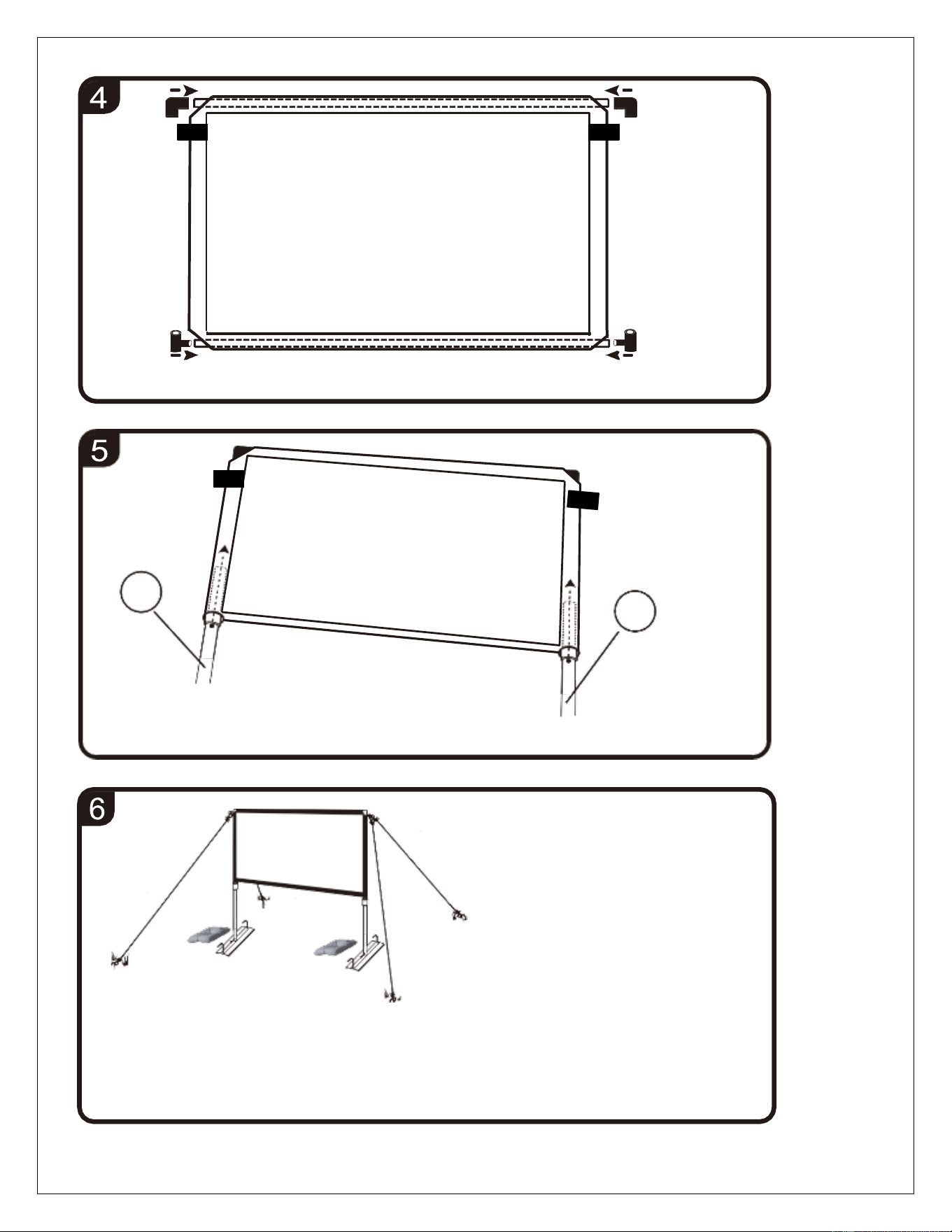 4

5

6