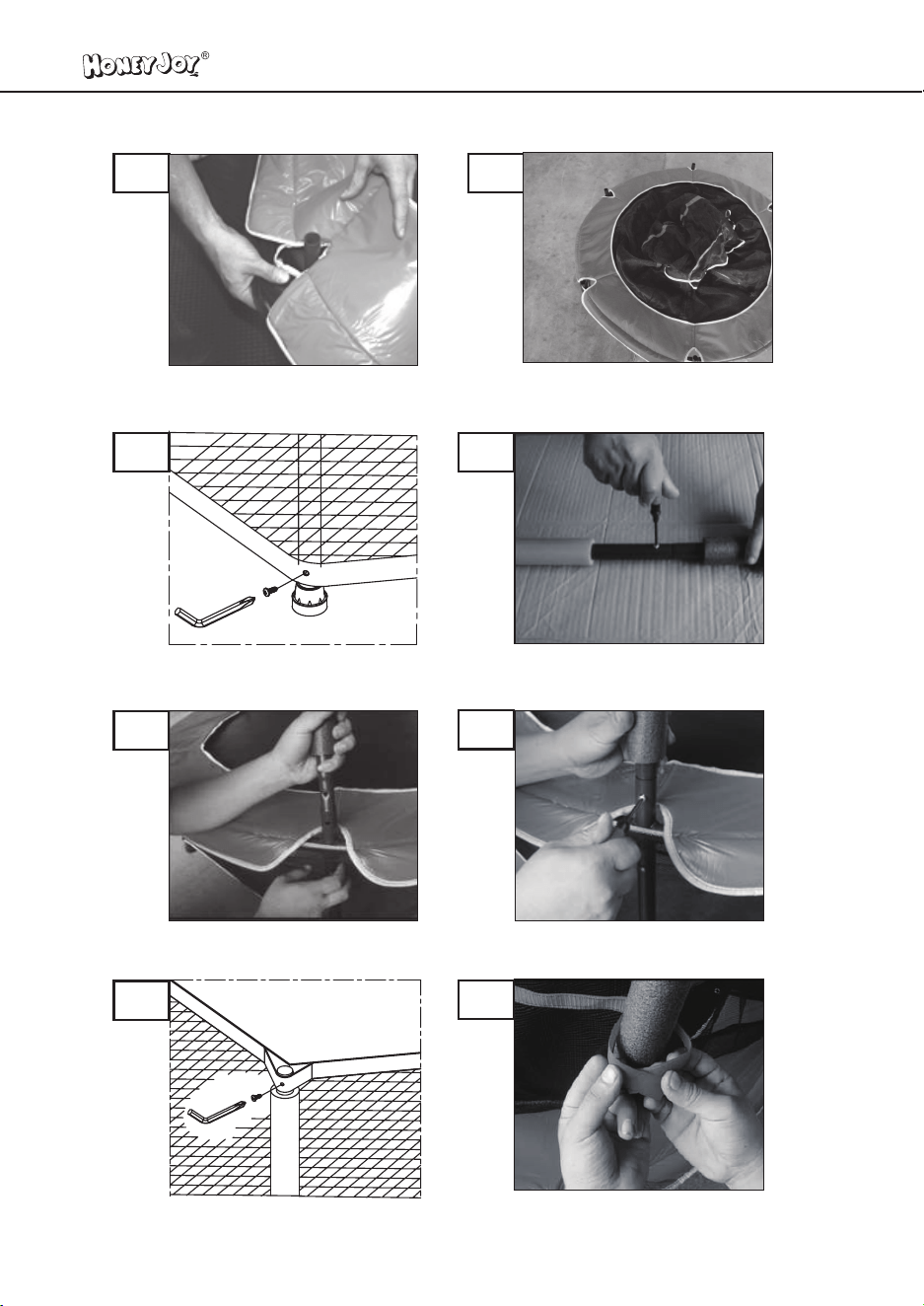 HONEY JOY®