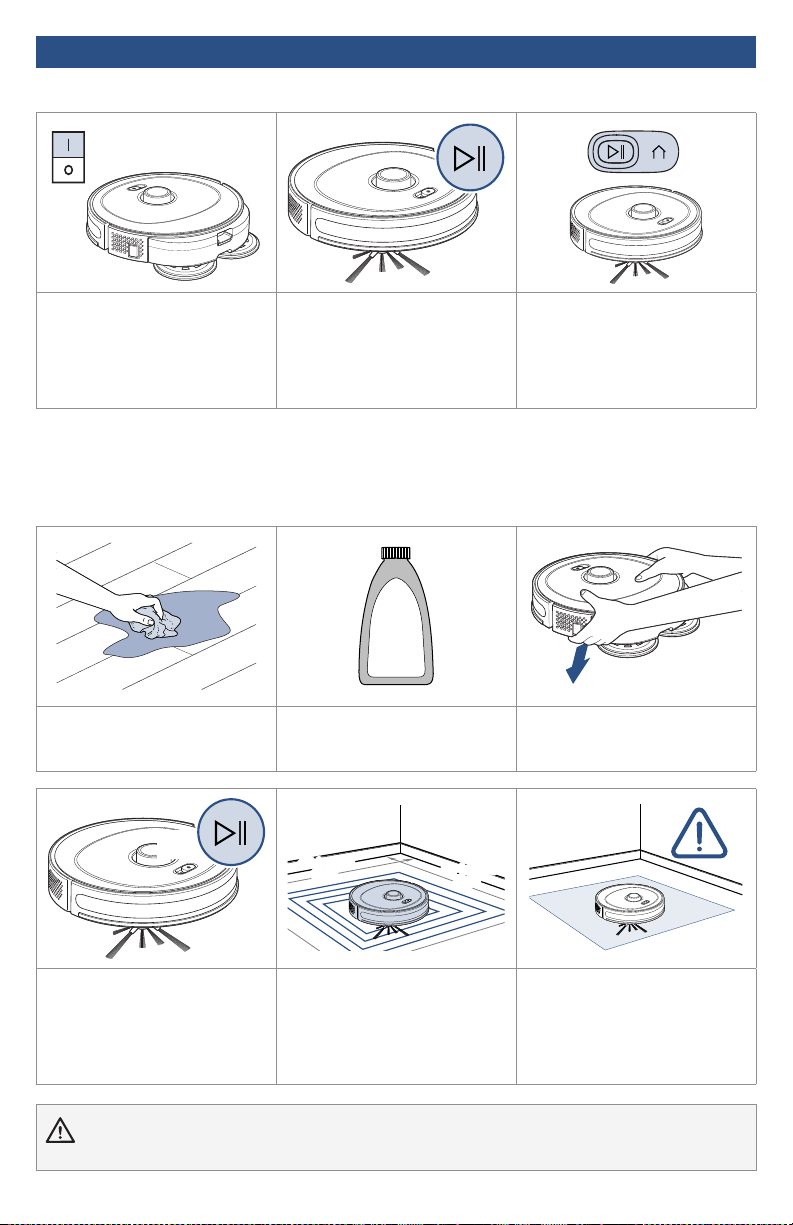 I
O