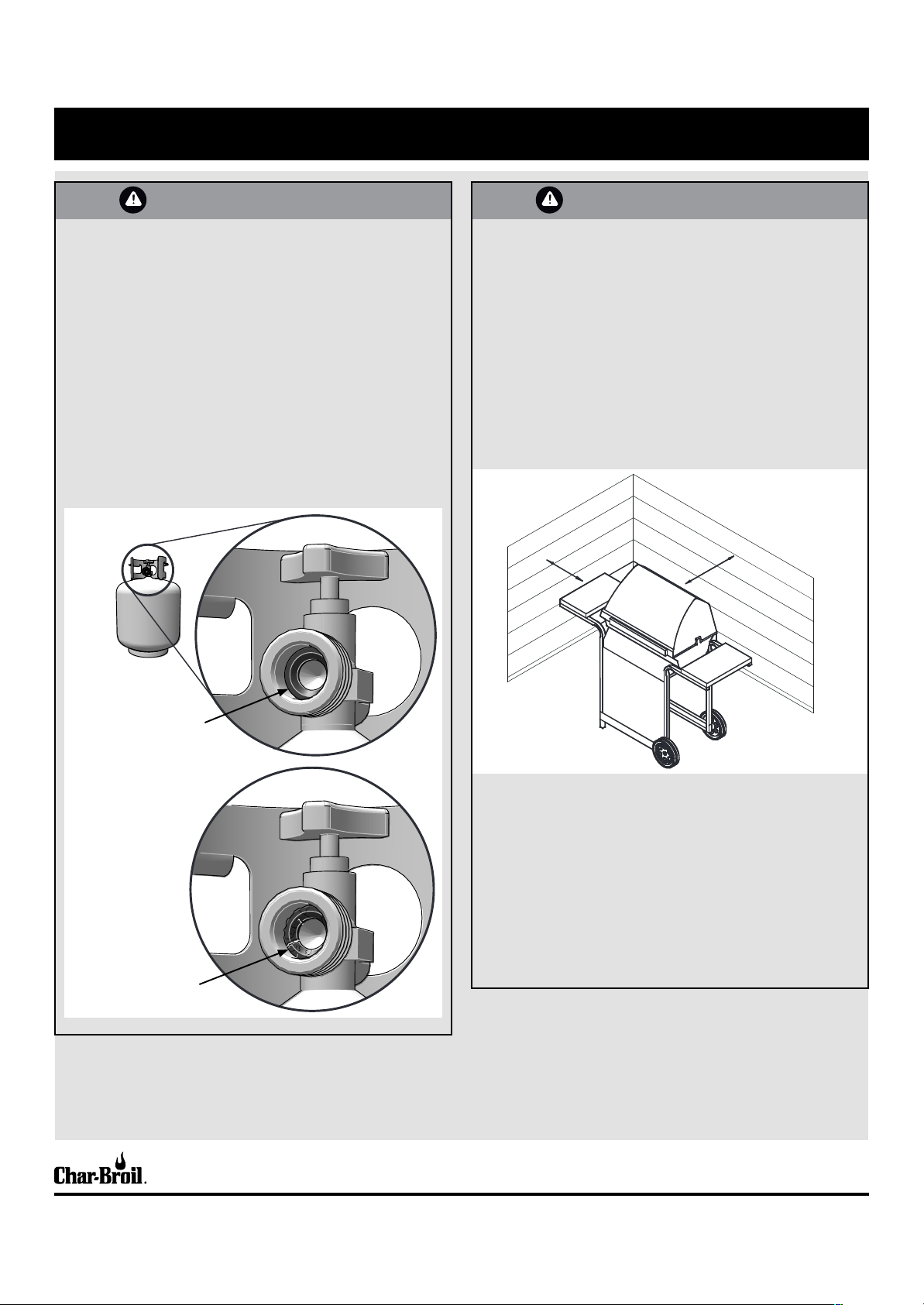 Char-Broil.