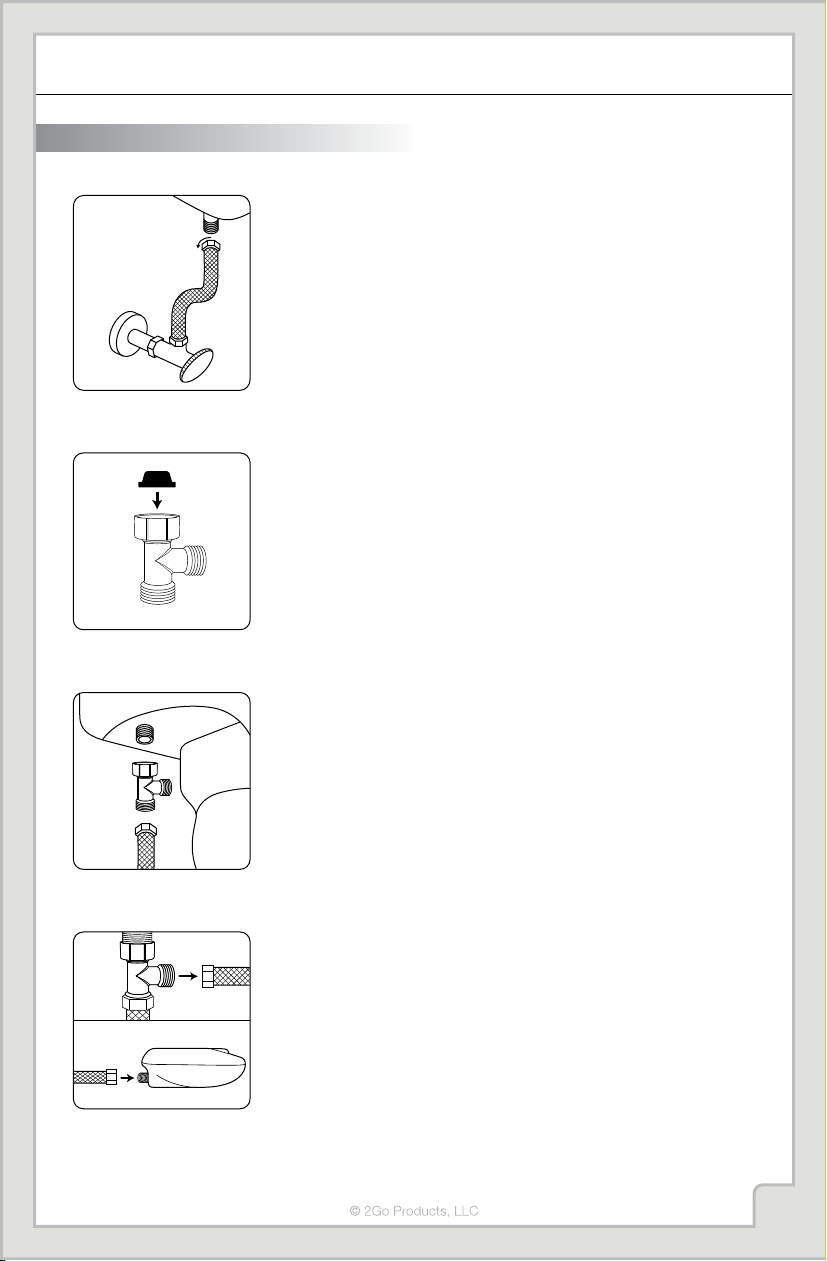 © 2Go Products, LLC