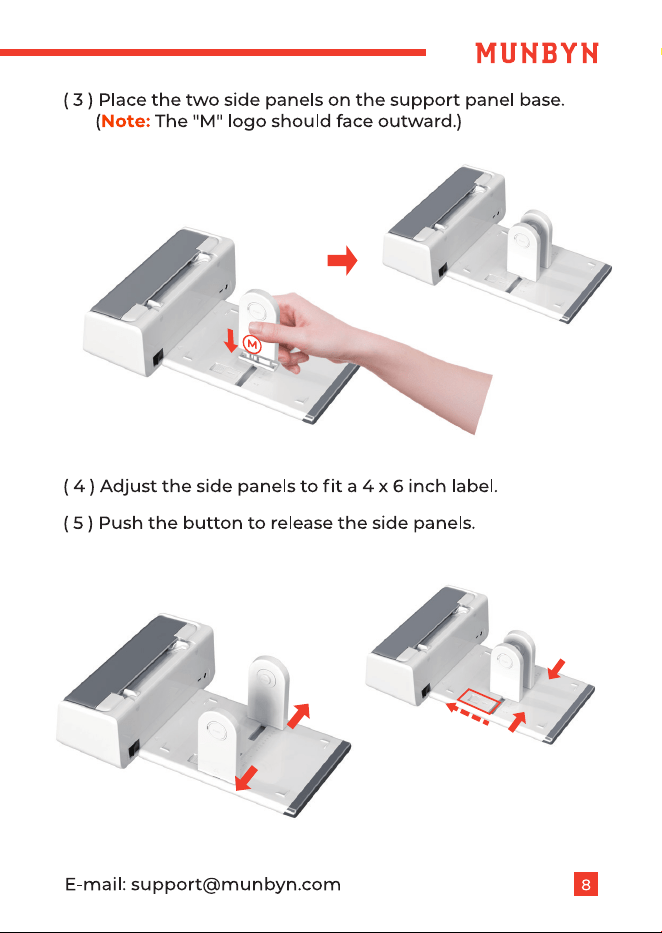 MUNBYN

( 3 ) Place the two side panels on the support panel base. (Note: The "M" logo should face outward.)

M

( 4 ) Adjust the side panels to fit a 4 x 6 inch label.

( 5 ) Push the button to release the side panels.

E-mail: support@munbyn.com

8