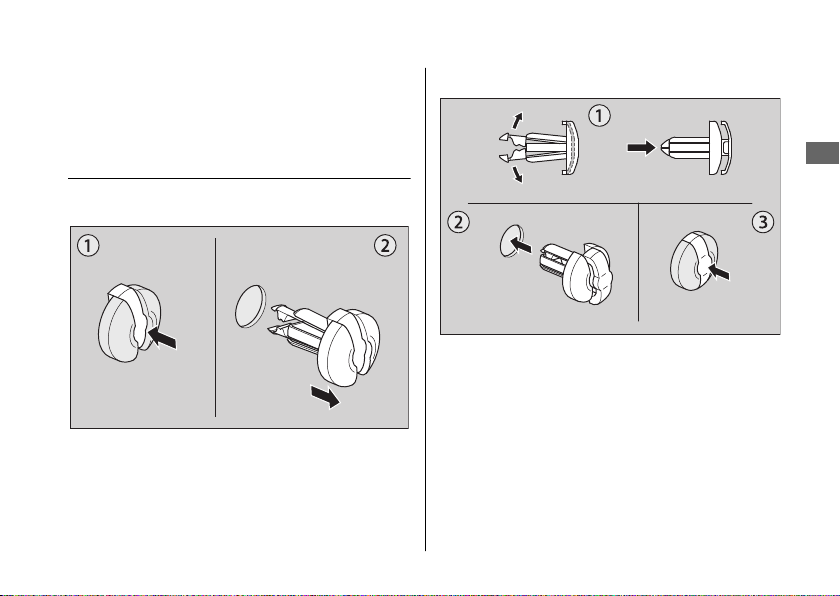 ①

②

①

②

③