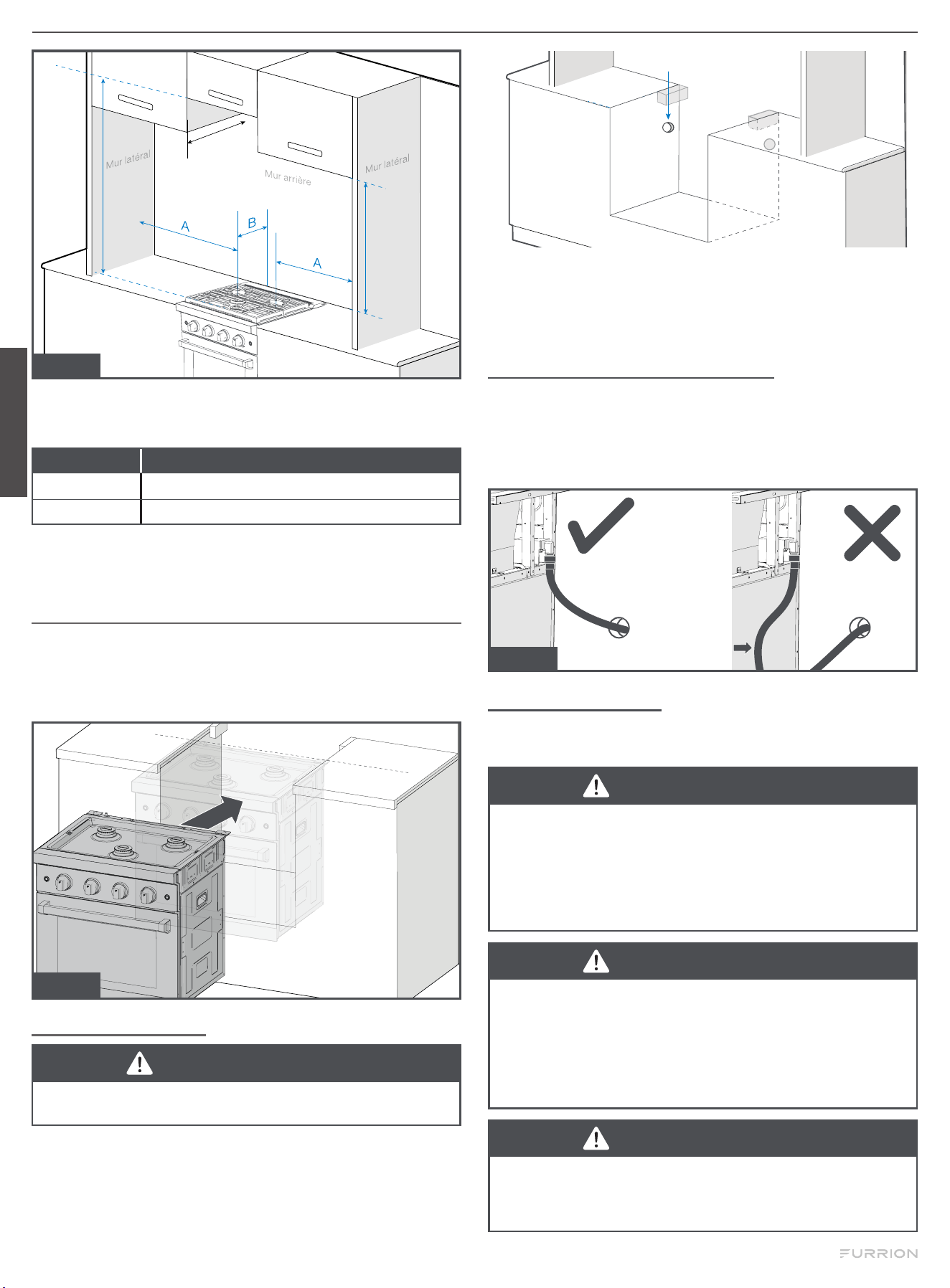 Mur latéral

Mur arrière

Mur latéral

A

B

A

FURRION