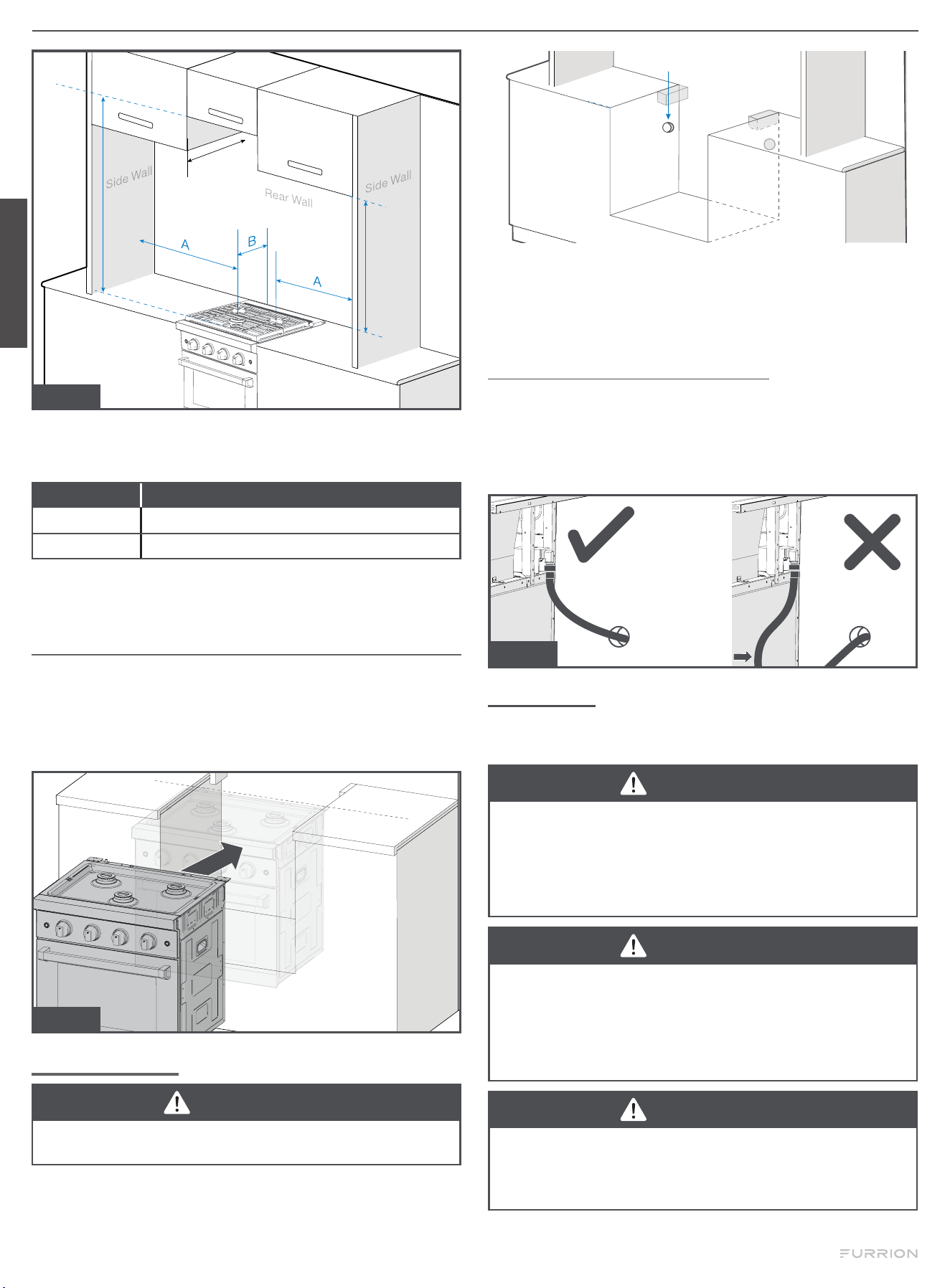 Side Wall

Rear Wall

Side Wall

A

B

A

FURRION