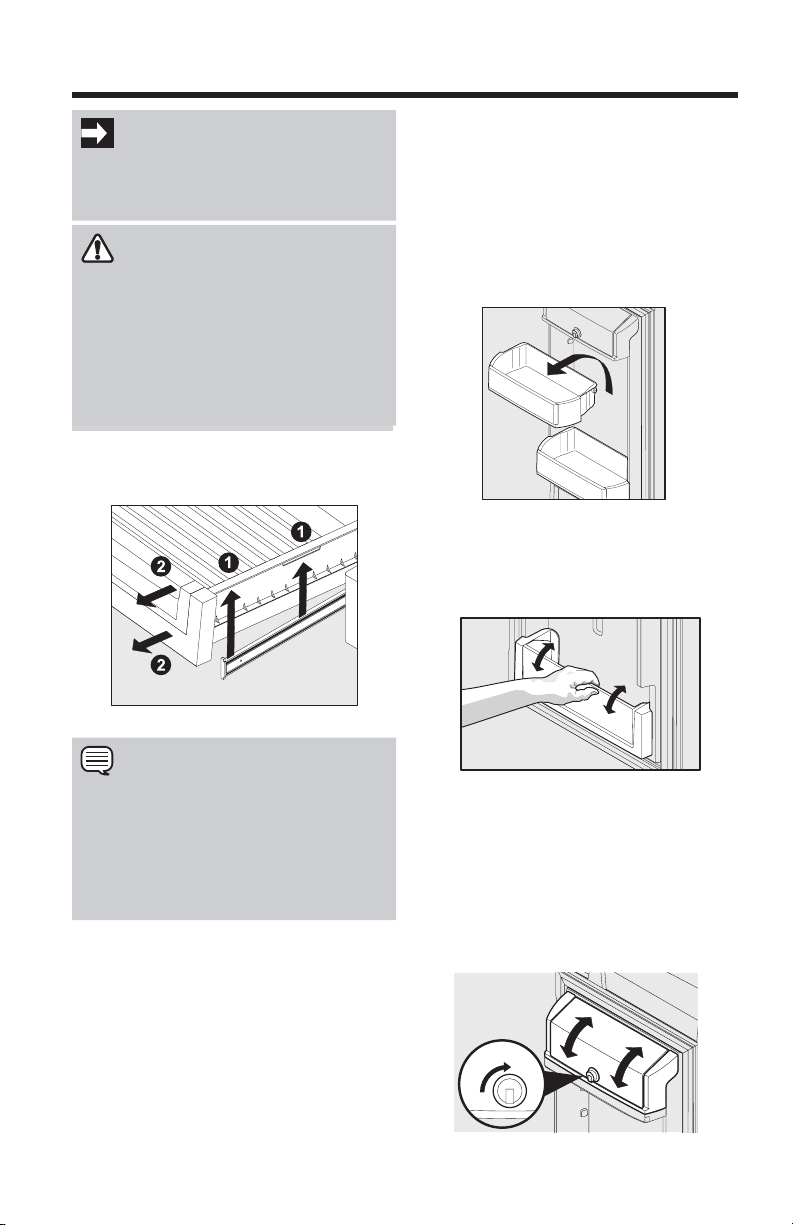 1
1
2
2