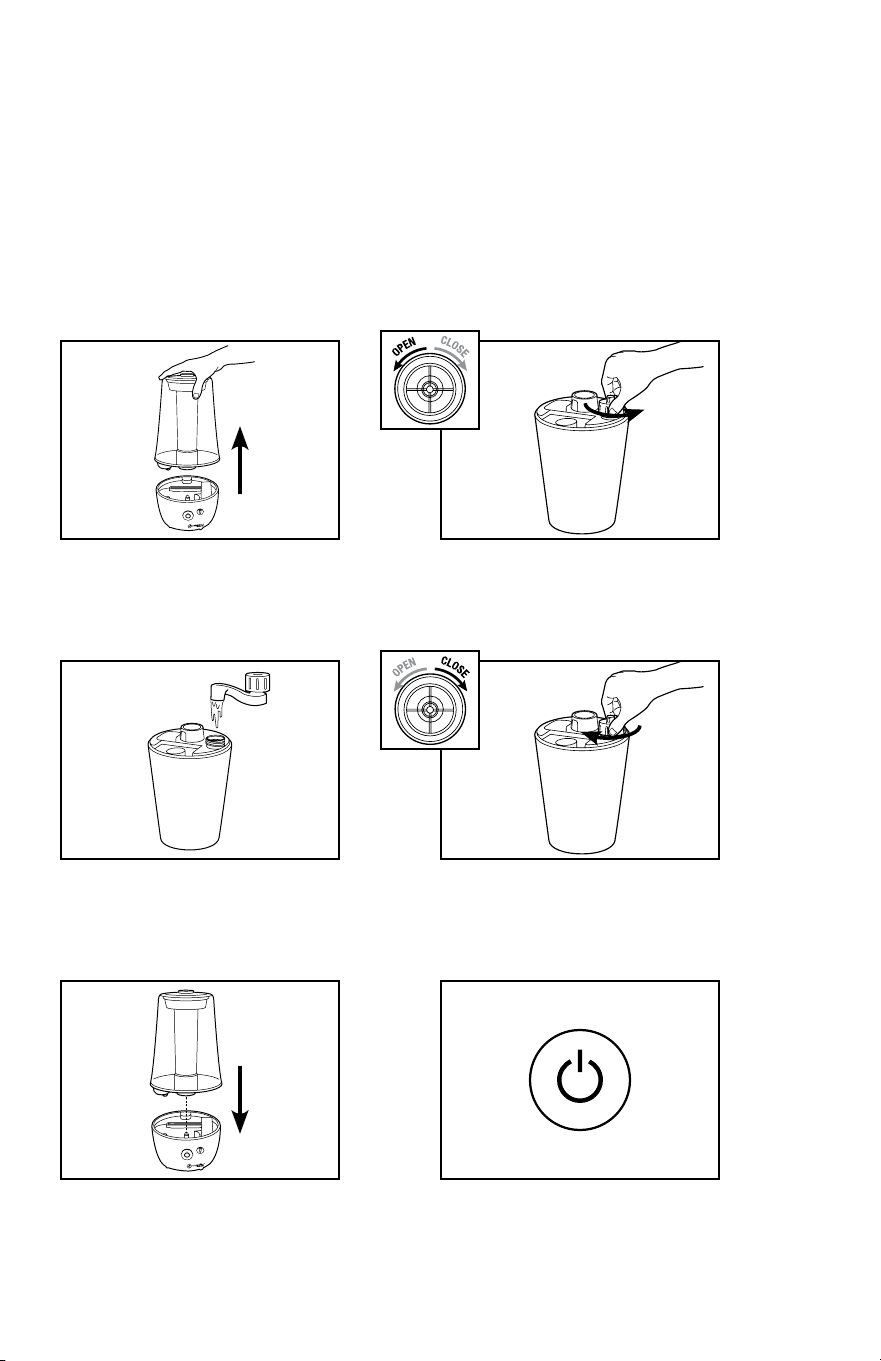 OPEN CLOSE

OPEN CLOSE