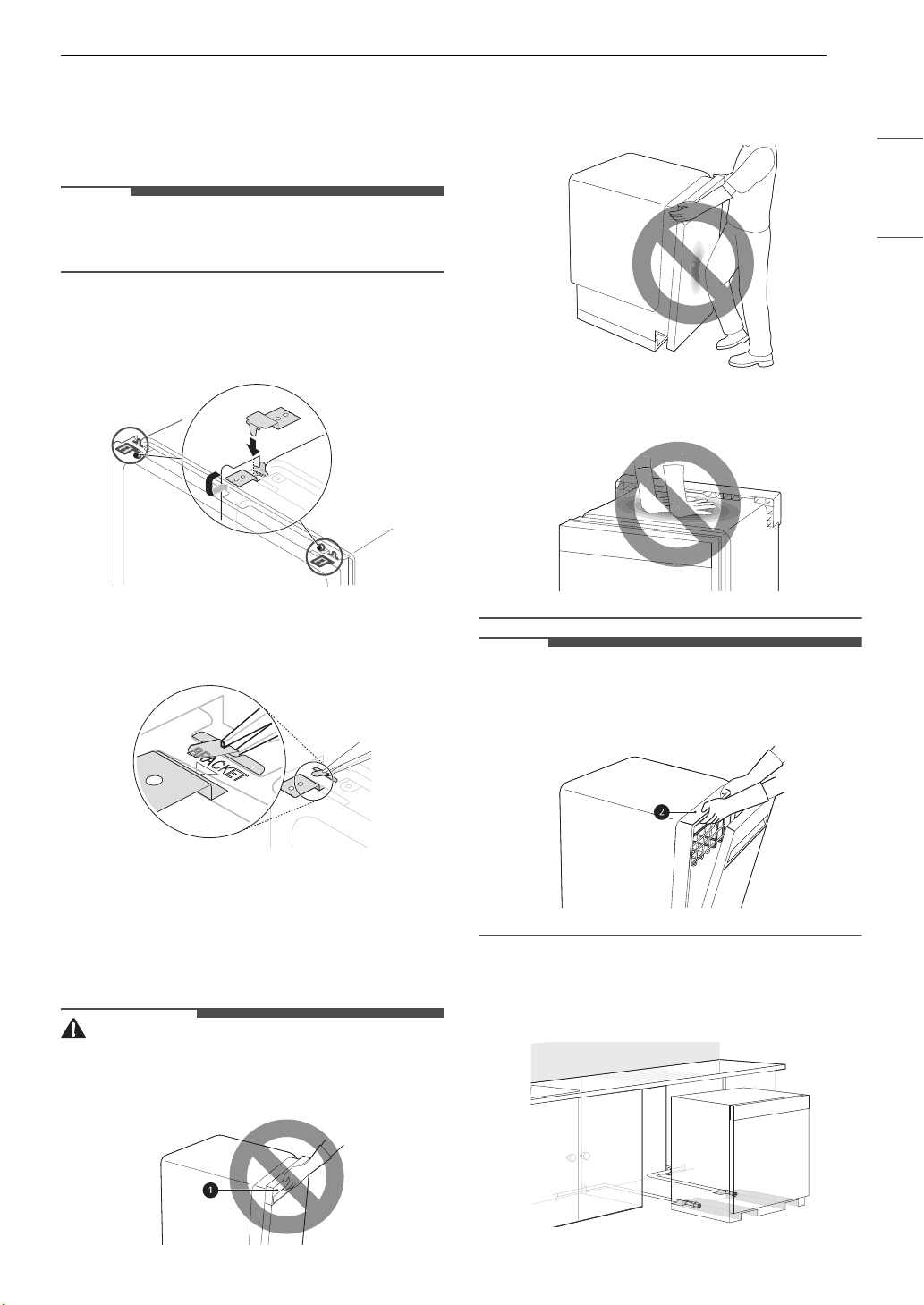 BRACKET

1

2