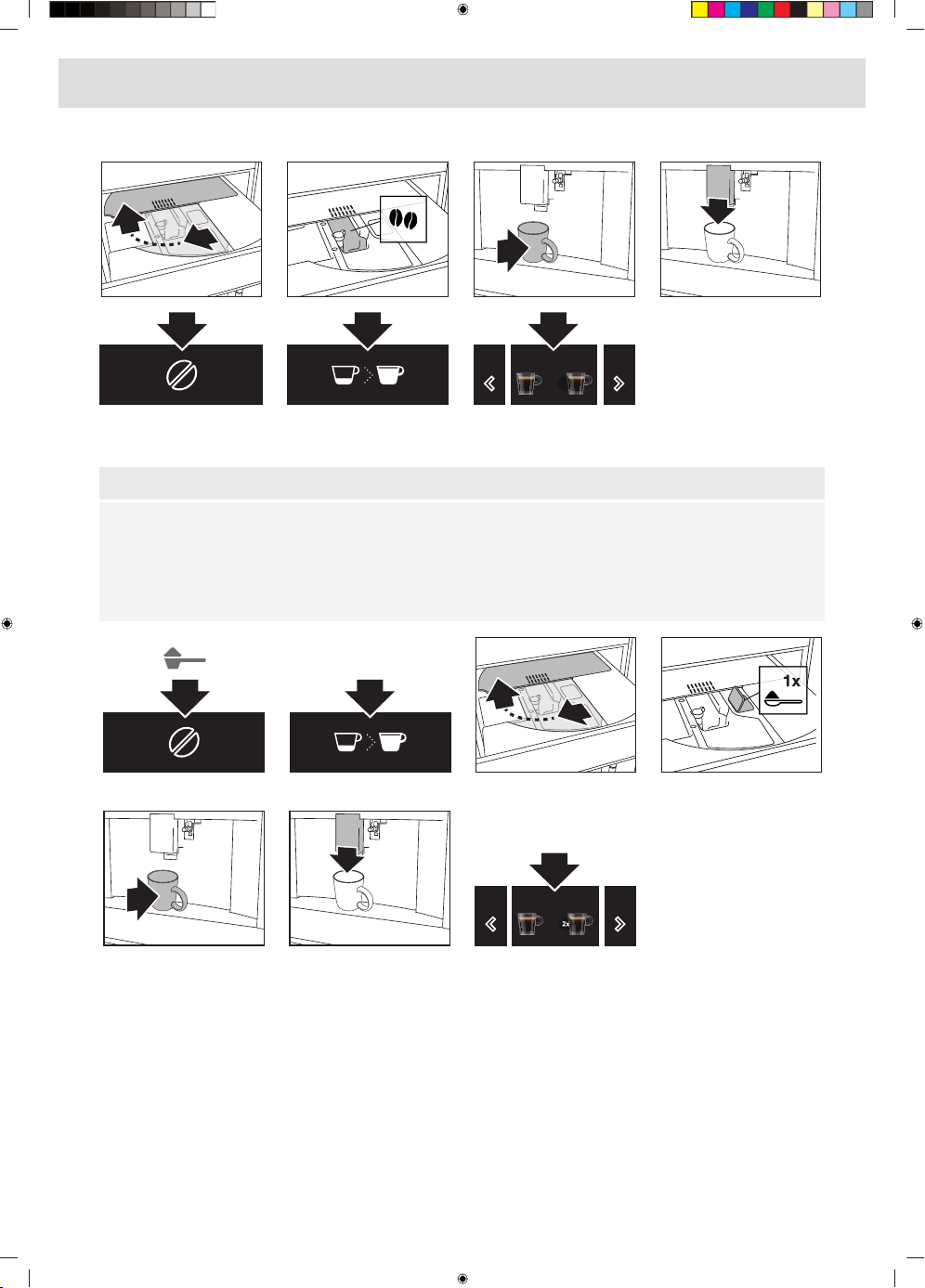 1x

2x