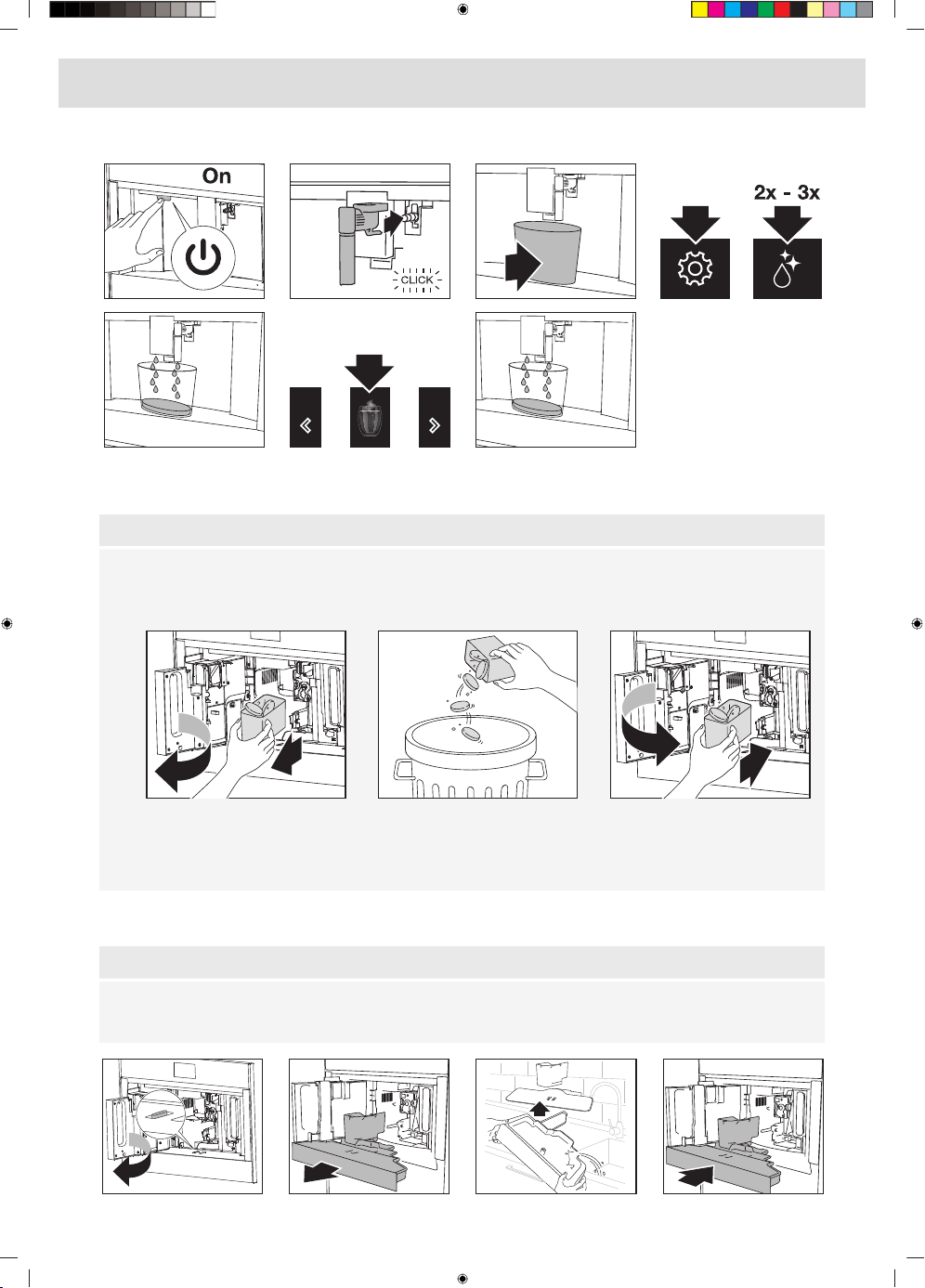 On

CLICK

2x - 3x