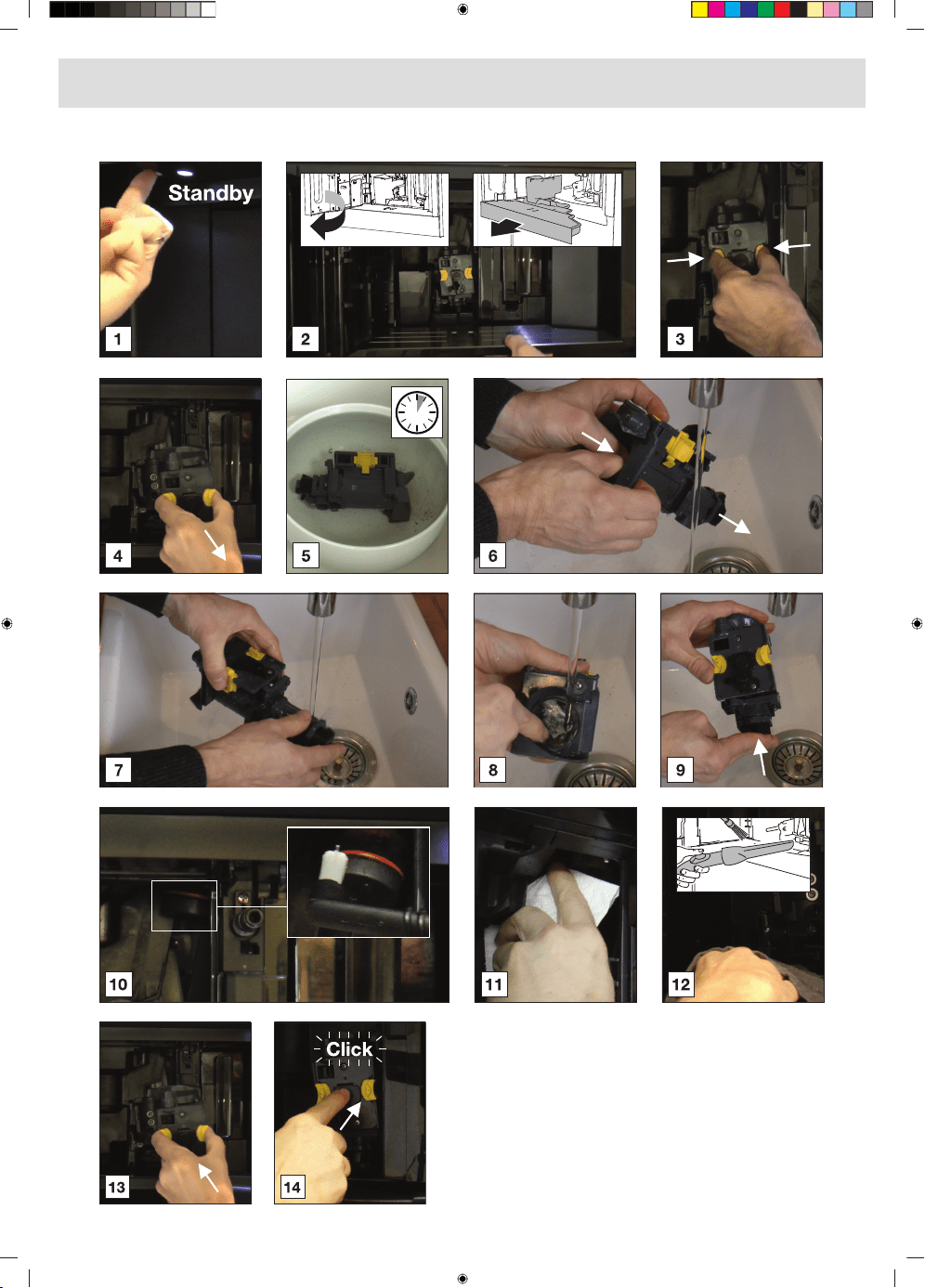 Standby

1

2

3

4

5

6

7

8

9

10

11

12

13

Click

14