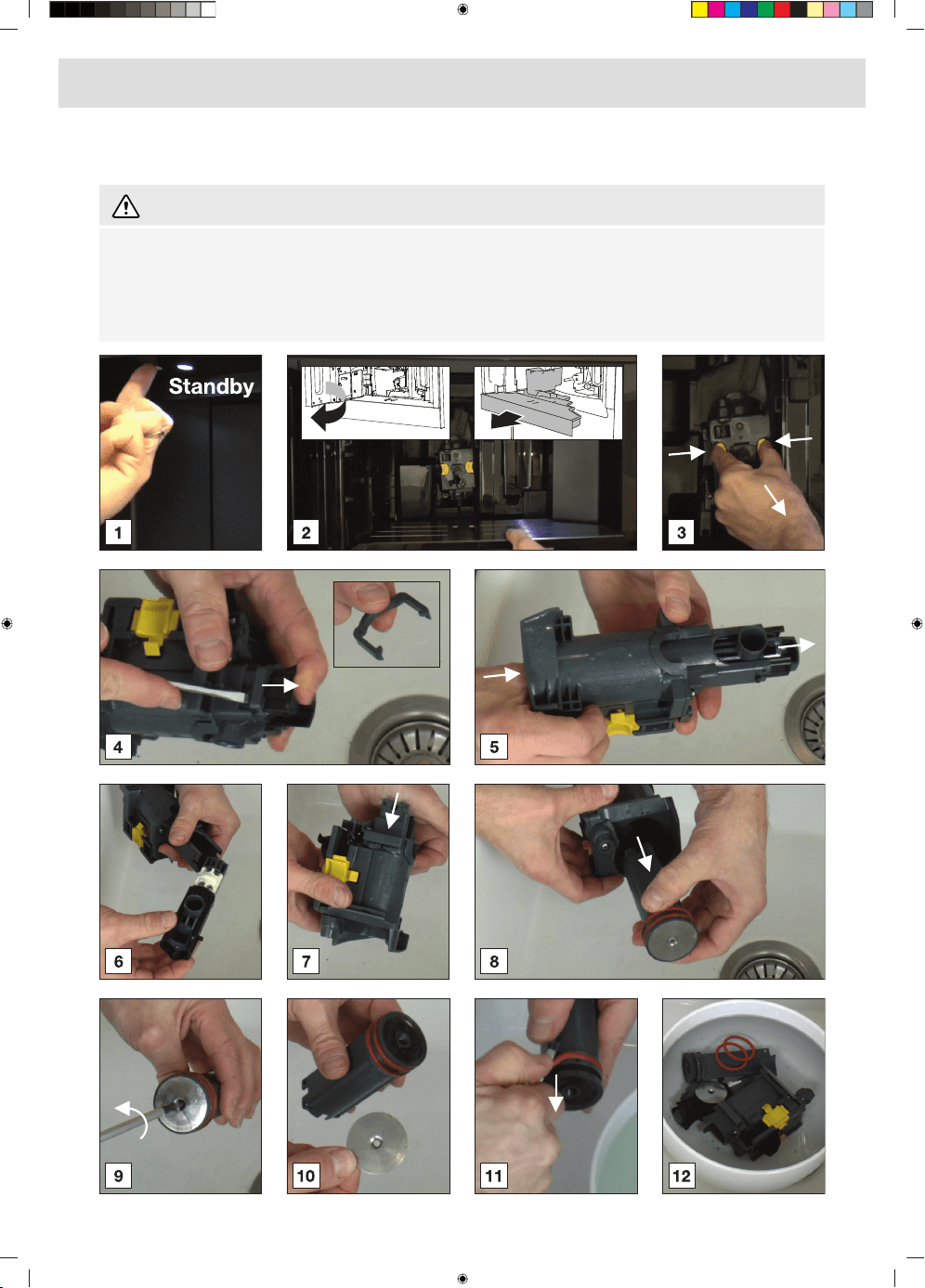 Standby

1

2

3

4

5

6

7

8

9

10

11

12