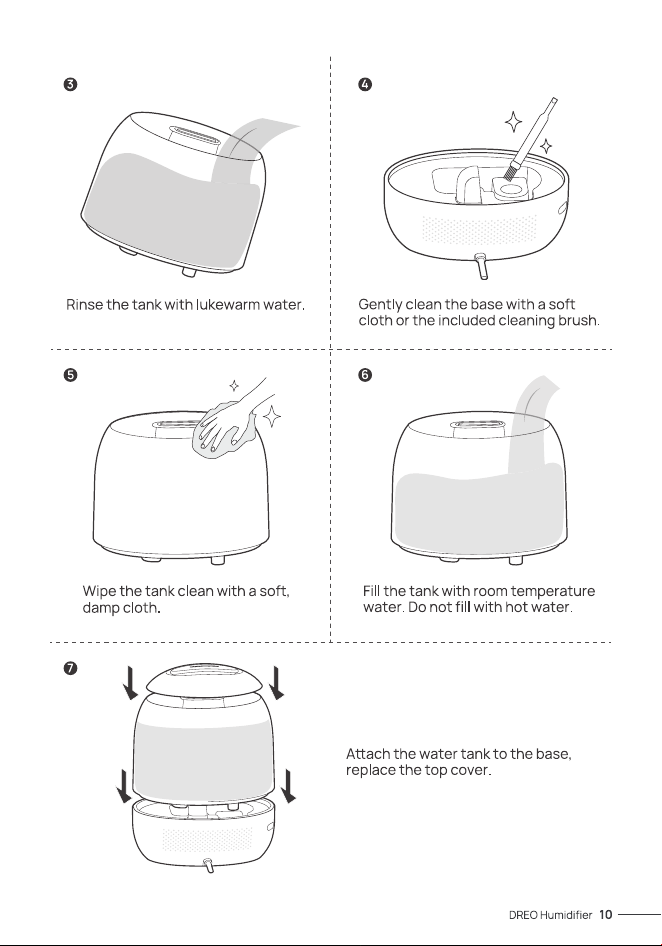 ❸

Rinse the tank with lukewarm water.

❹

Gently clean the base with a soft cloth or the included cleaning brush.

❺

Wipe the tank clean with a soft, damp cloth.

❻

Fill the tank with room temperature water. Do not fill with hot water.

❼

Attach the water tank to the base, replace the top cover.

DREO Humidifier 10