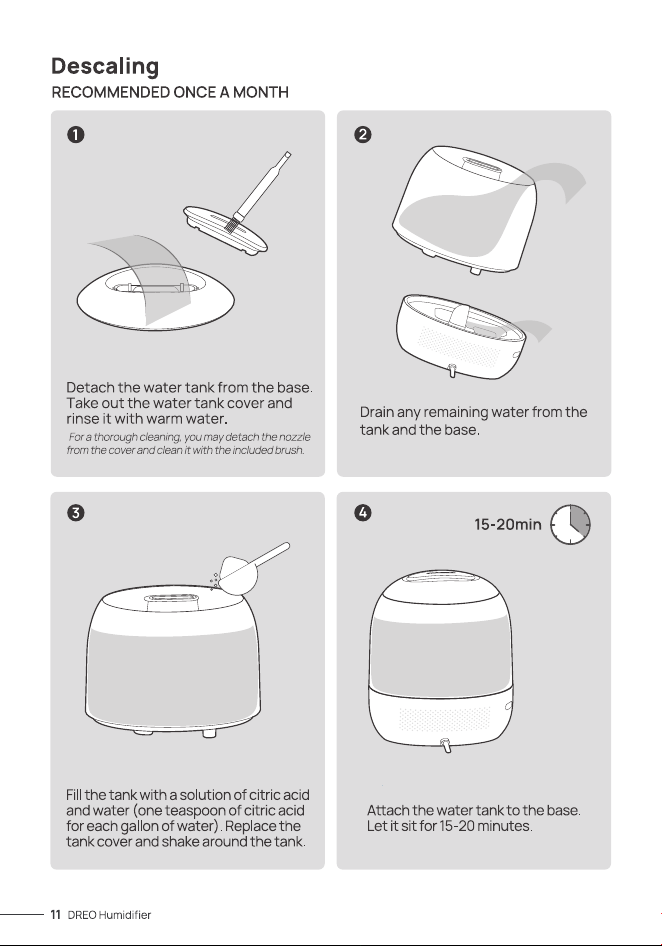 Descaling
RECOMMENDED ONCE A MONTH

1

Detach the water tank from the base. Take out the water tank cover and rinse it with warm water.

For a thorough cleaning, you may detach the nozzle from the cover and clean it with the included brush.

2

Drain any remaining water from the tank and the base.

3

Fill the tank with a solution of citric acid and water (one teaspoon of citric acid for each gallon of water). Replace the tank cover and shake around the tank.

4

15-20min

Attach the water tank to the base. Let it sit for 15-20 minutes.

11 DREO Humidifier