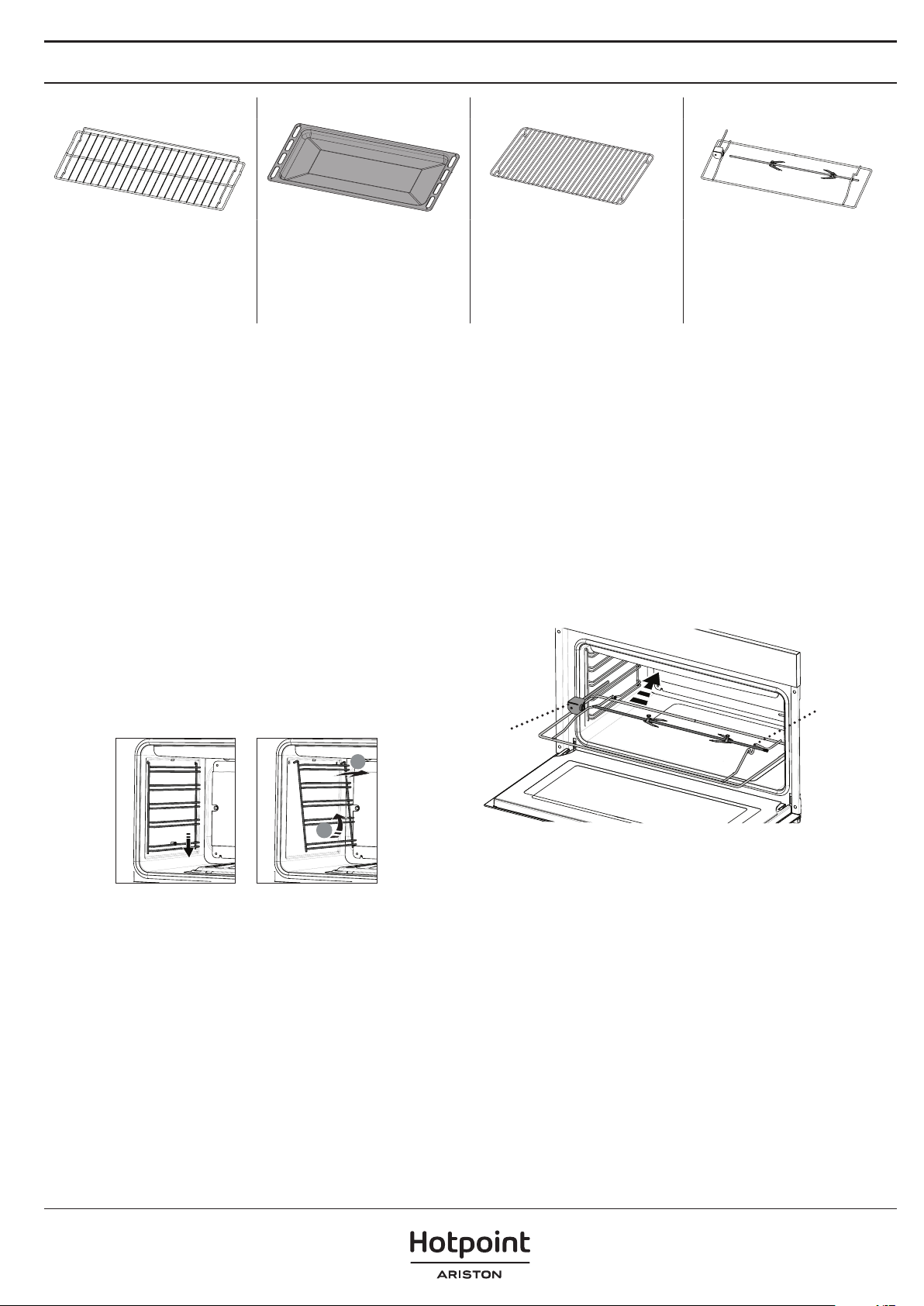 Hotpoint
ARISTON