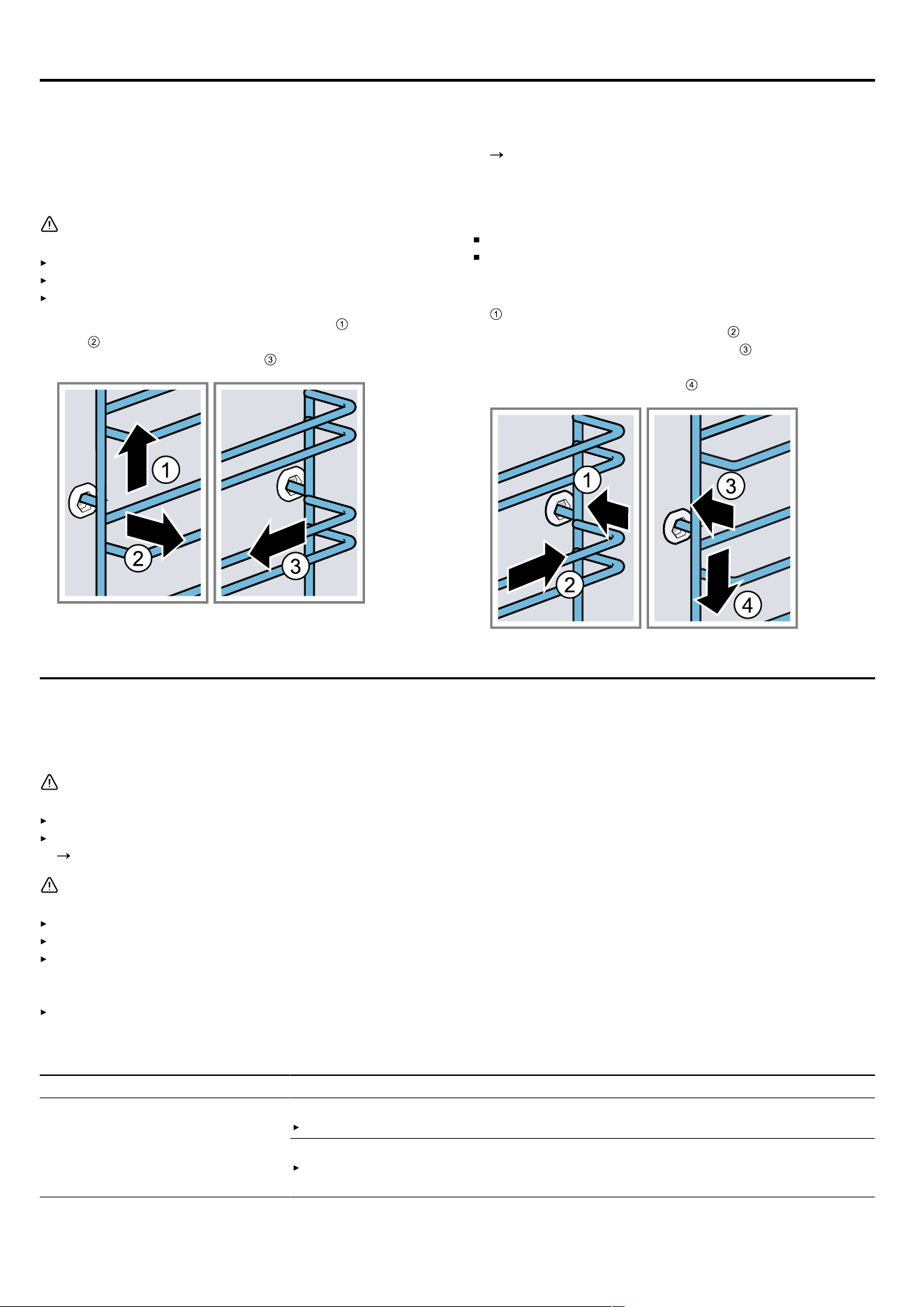 →

①
②
③
①
②
③
④

1
2
3
1
2
3
4

→