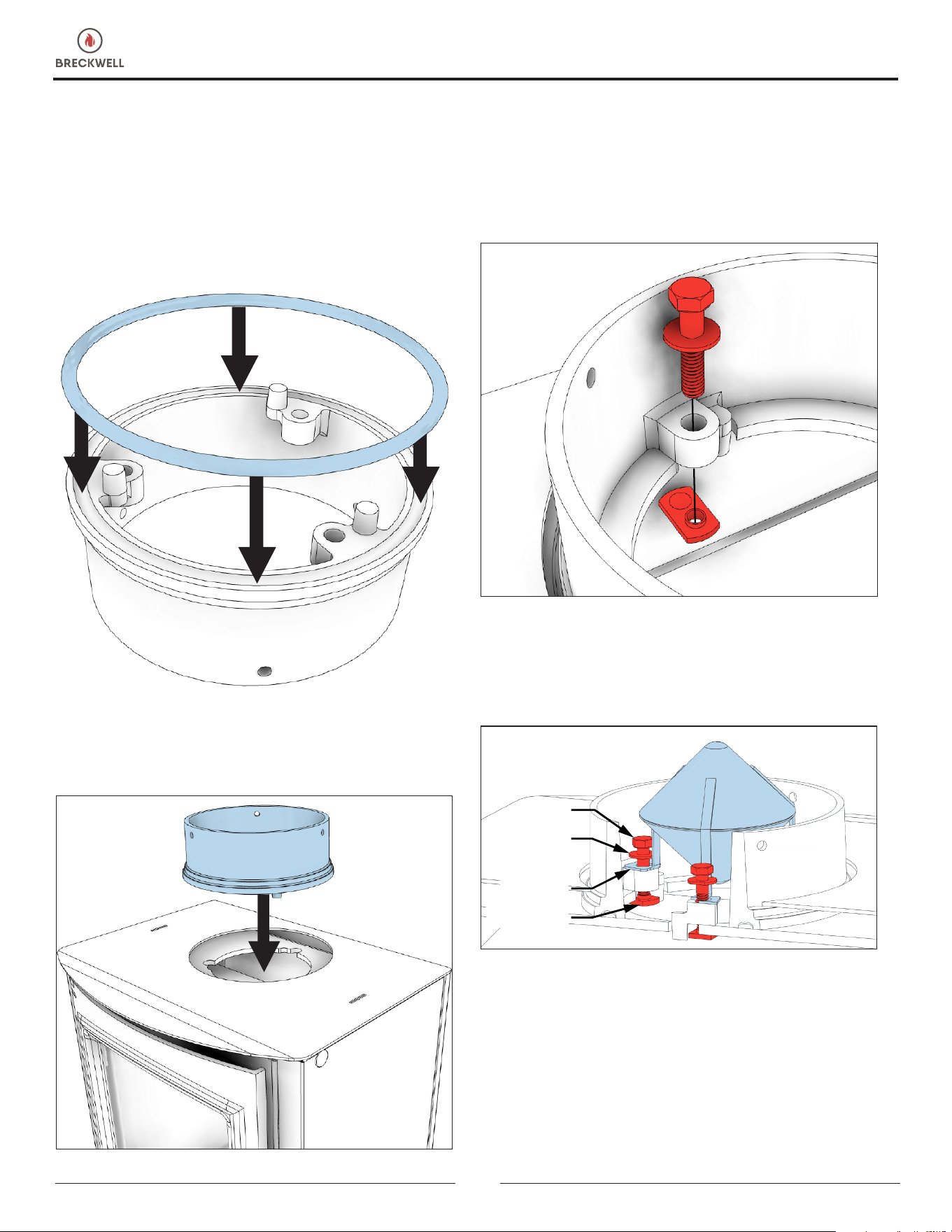 BRECKWELL