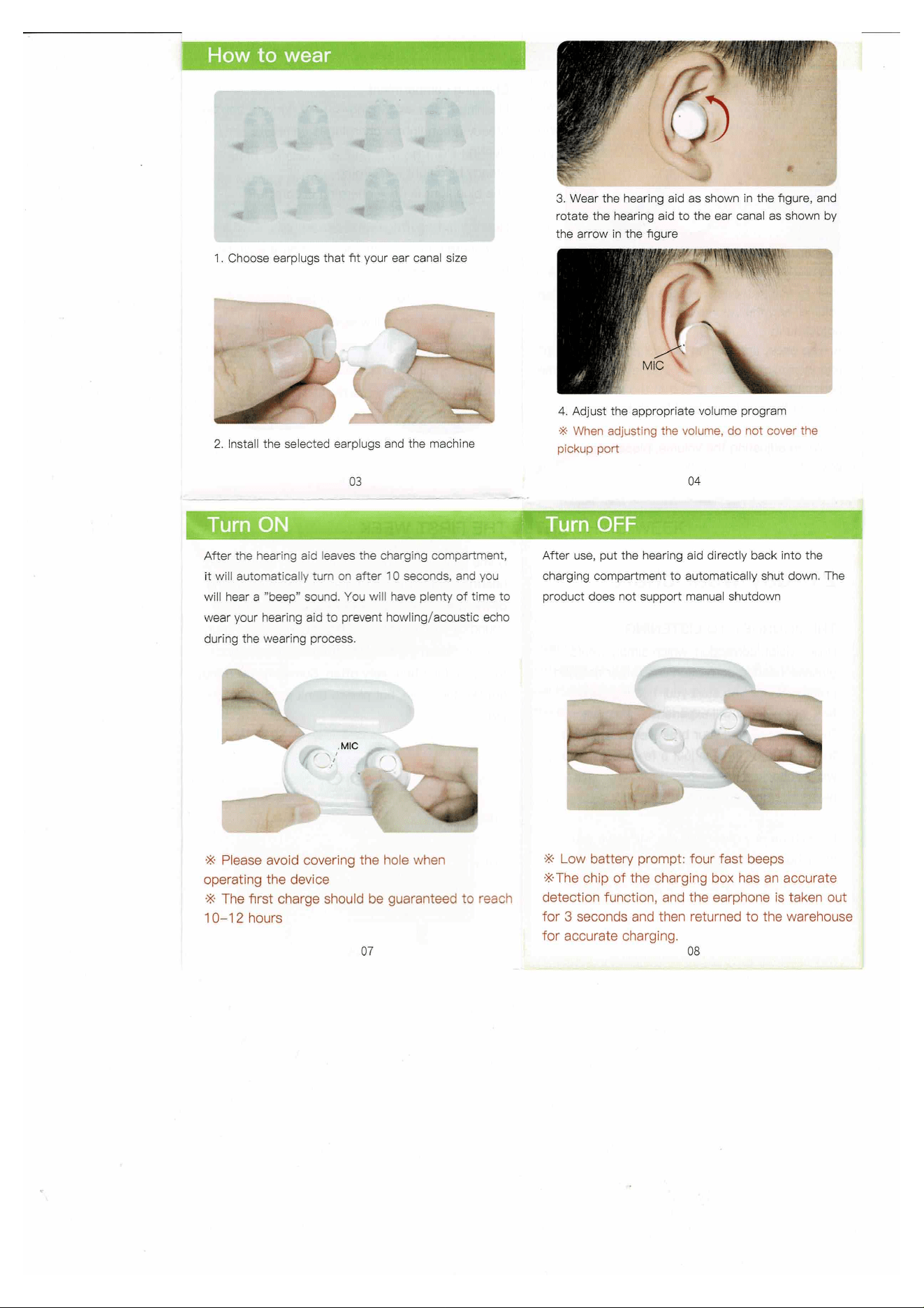 How to wear

1. Choose earplugs that fit your ear canal size

2. Install the selected earplugs and the machine

03

3. Wear the hearing aid as shown in the figure, and rotate the hearing aid to the ear canal as shown by the arrow in the figure

MIC

4. Adjust the appropriate volume program

※ When adjusting the volume, do not cover the pickup port

04

Turn ON

After the hearing aid leaves the charging compartment, it will automatically turn on after 10 seconds, and you will hear a "beep" sound. You will have plenty of time to wear your hearing aid to prevent howling/acoustic echo during the wearing process.

MIC

※ Please avoid covering the hole when operating the device

※ The first charge should be guaranteed to reach 10-12 hours

07

Turn OFF

After use, put the hearing aid directly back into the charging compartment to automatically shut down. The product does not support manual shutdown

※ Low battery prompt: four fast beeps

※The chip of the charging box has an accurate detection function, and the earphone is taken out for 3 seconds and then returned to the warehouse for accurate charging.

08