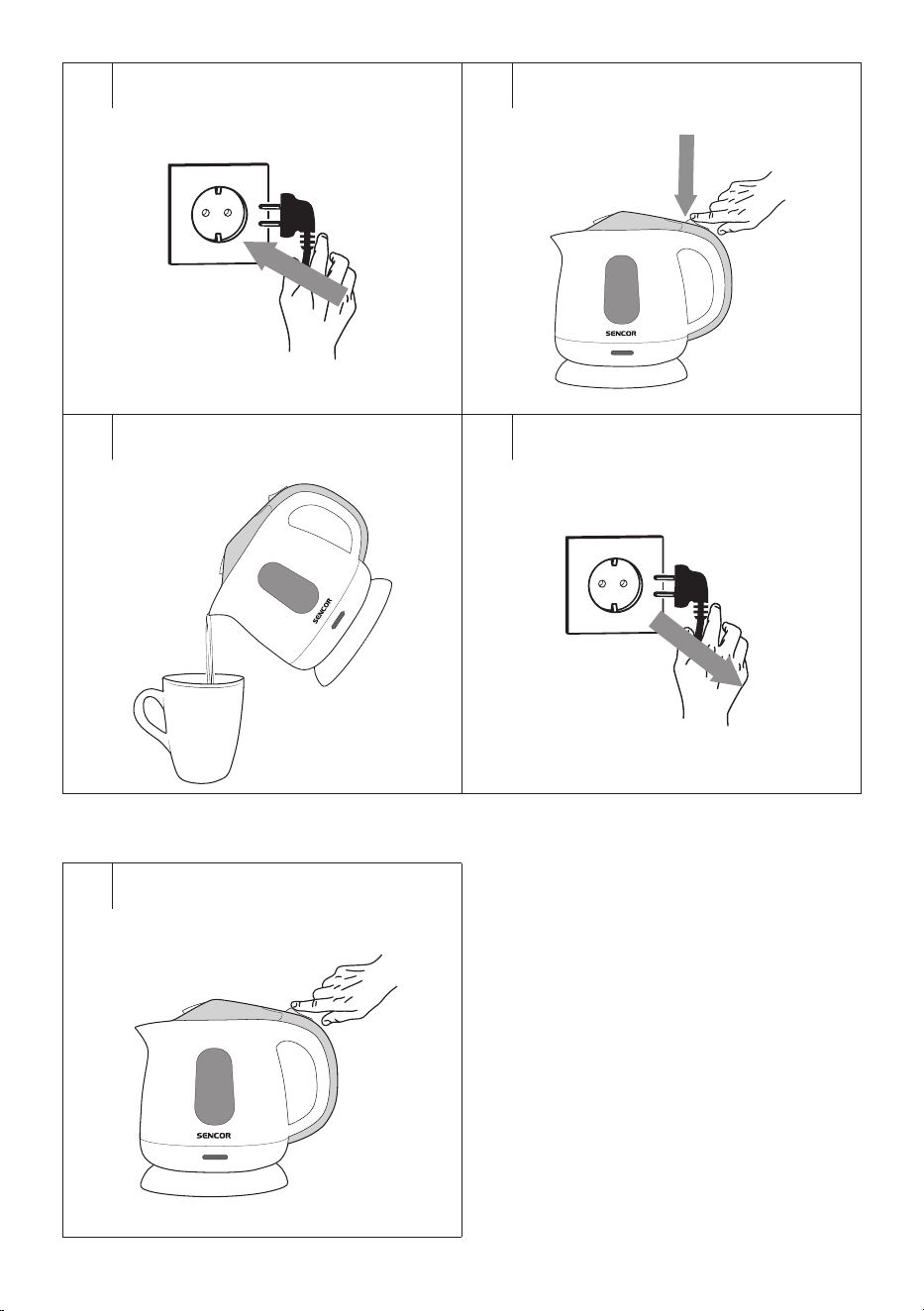 SENCOR

SENCOR

SENCOR