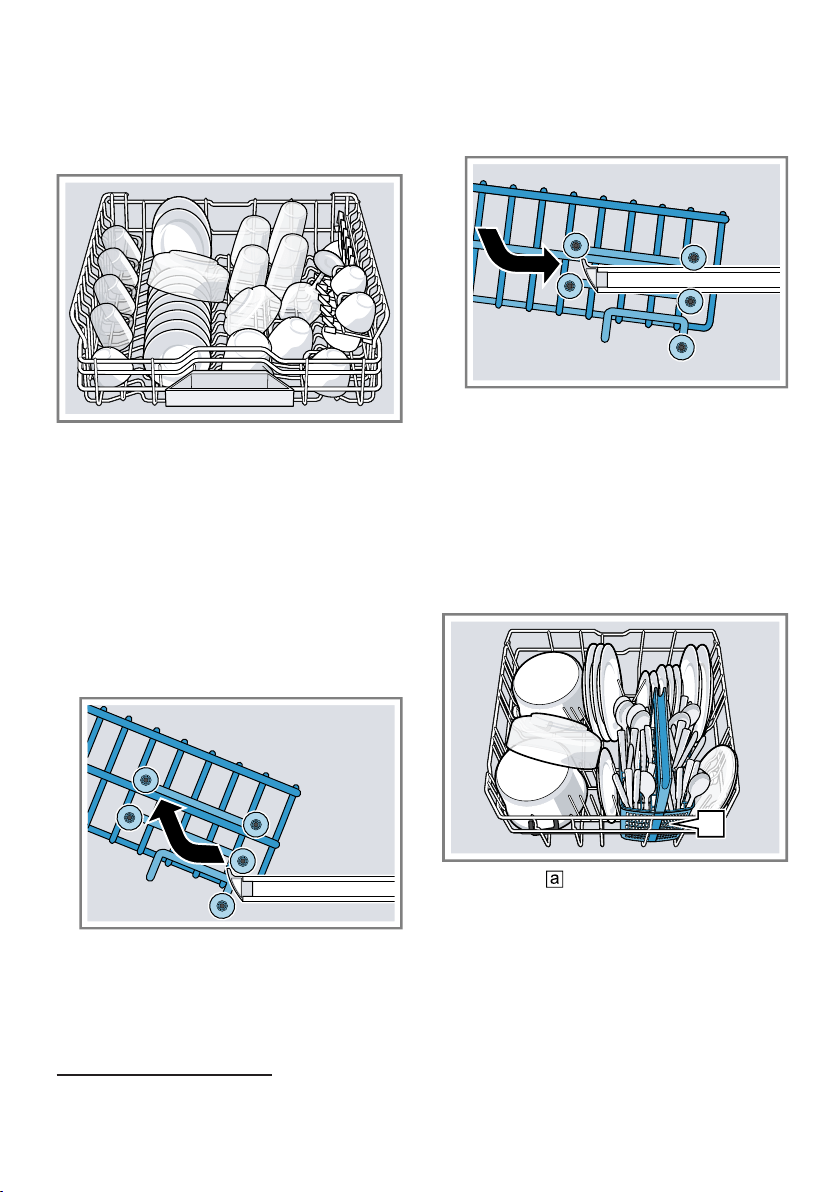 a