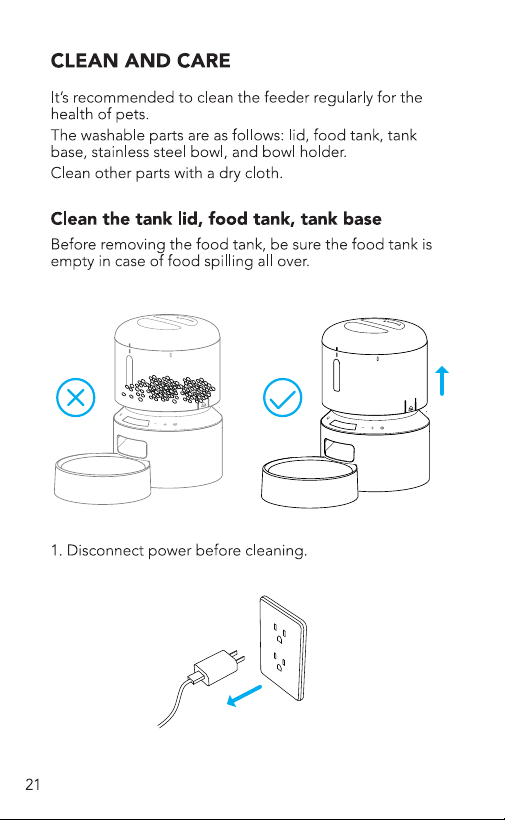 CLEAN AND CARE

It's recommended to clean the feeder regularly for the health of pets.
The washable parts are as follows: lid, food tank, tank base, stainless steel bowl, and bowl holder.
Clean other parts with a dry cloth.

Clean the tank lid, food tank, tank base

Before removing the food tank, be sure the food tank is empty in case of food spilling all over.

1. Disconnect power before cleaning.

21