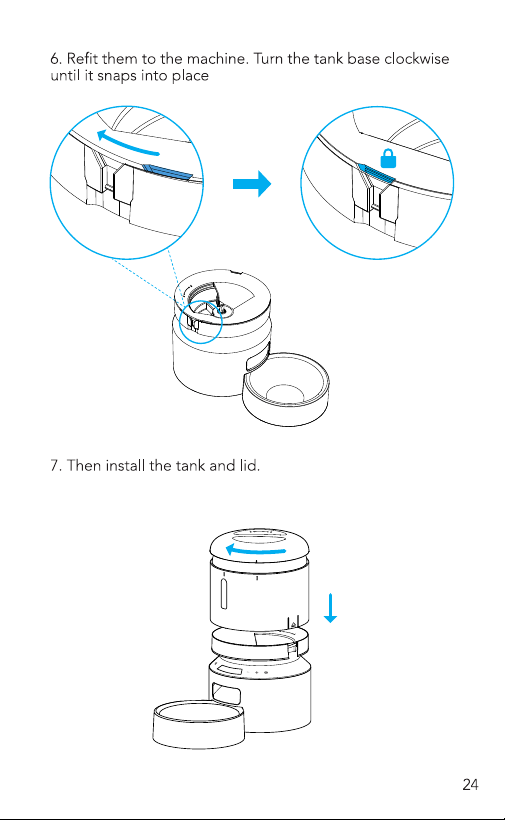 6. Refit them to the machine. Turn the tank base clockwise until it snaps into place

7. Then install the tank and lid.

24