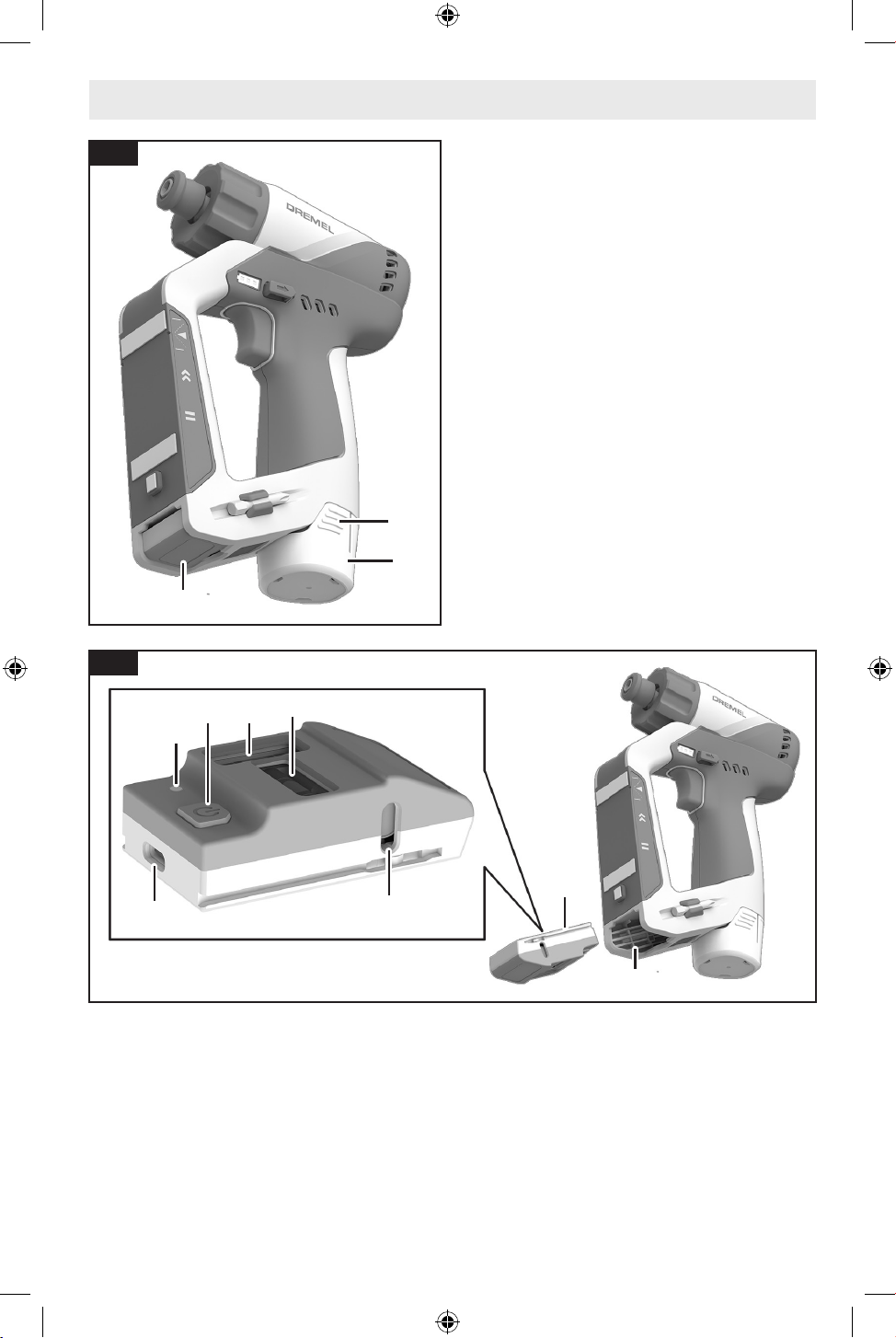 DREMEL

DREMEL