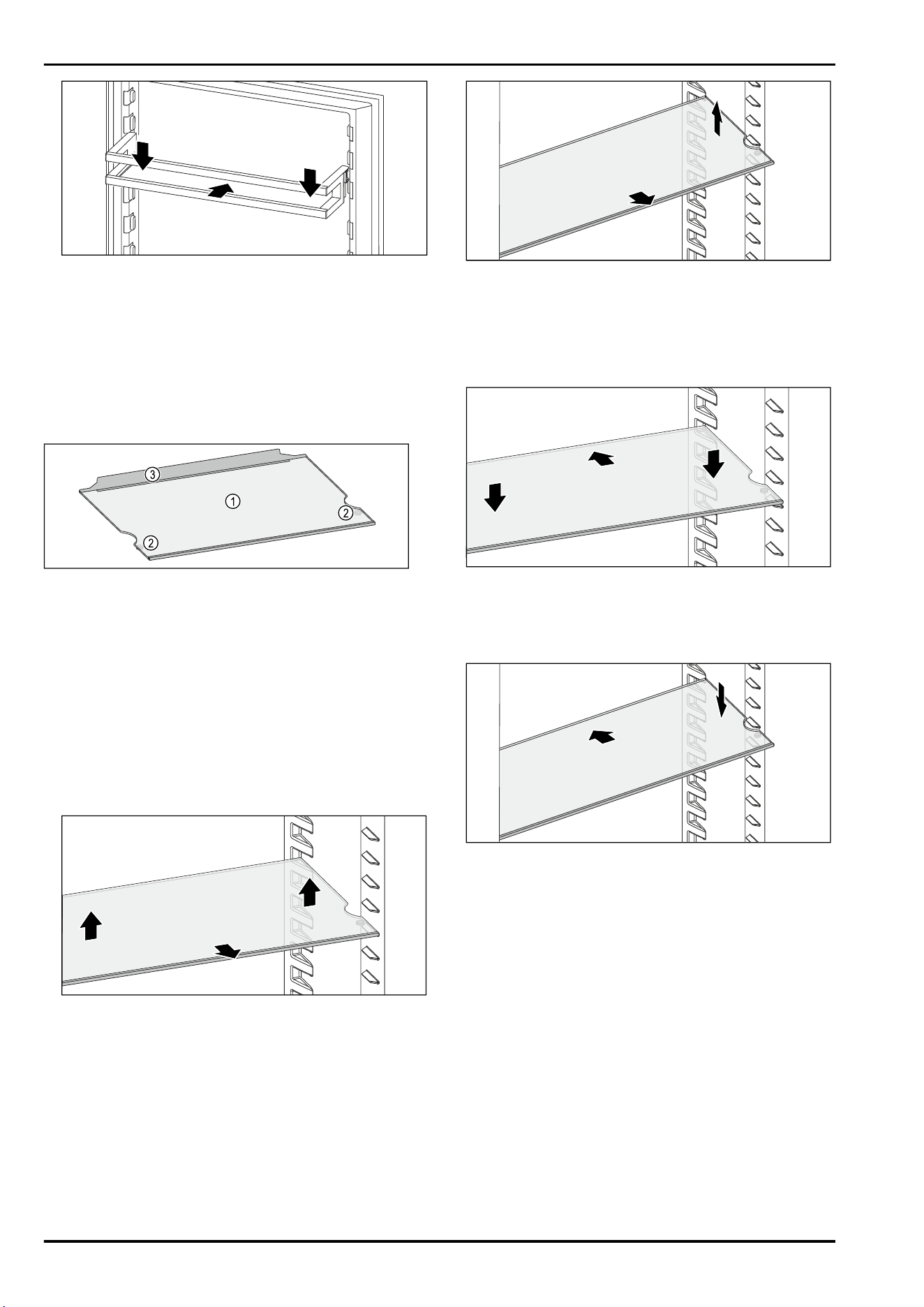 3

1

2

2