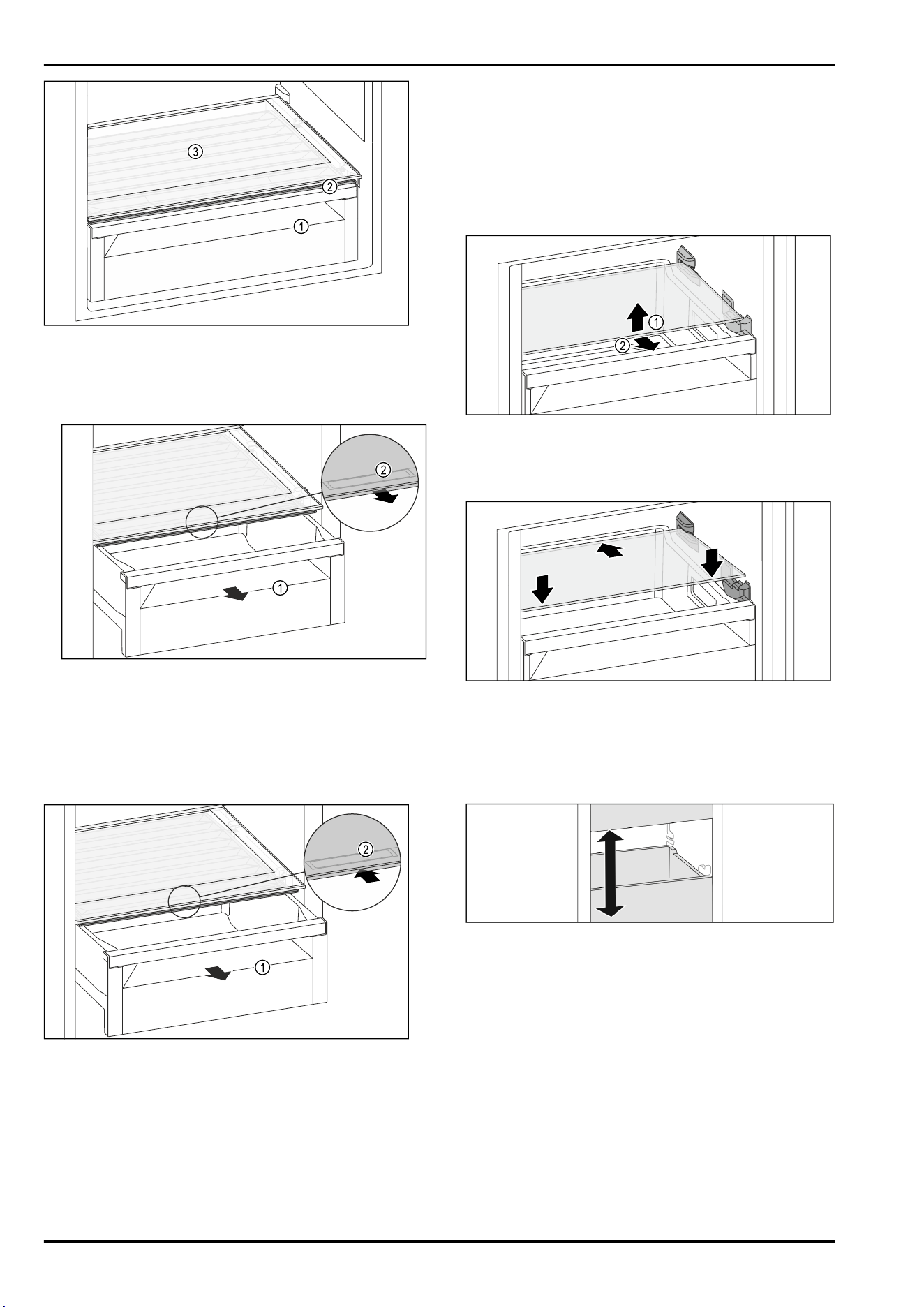 ③
②
①

②
①

②
①

①
②