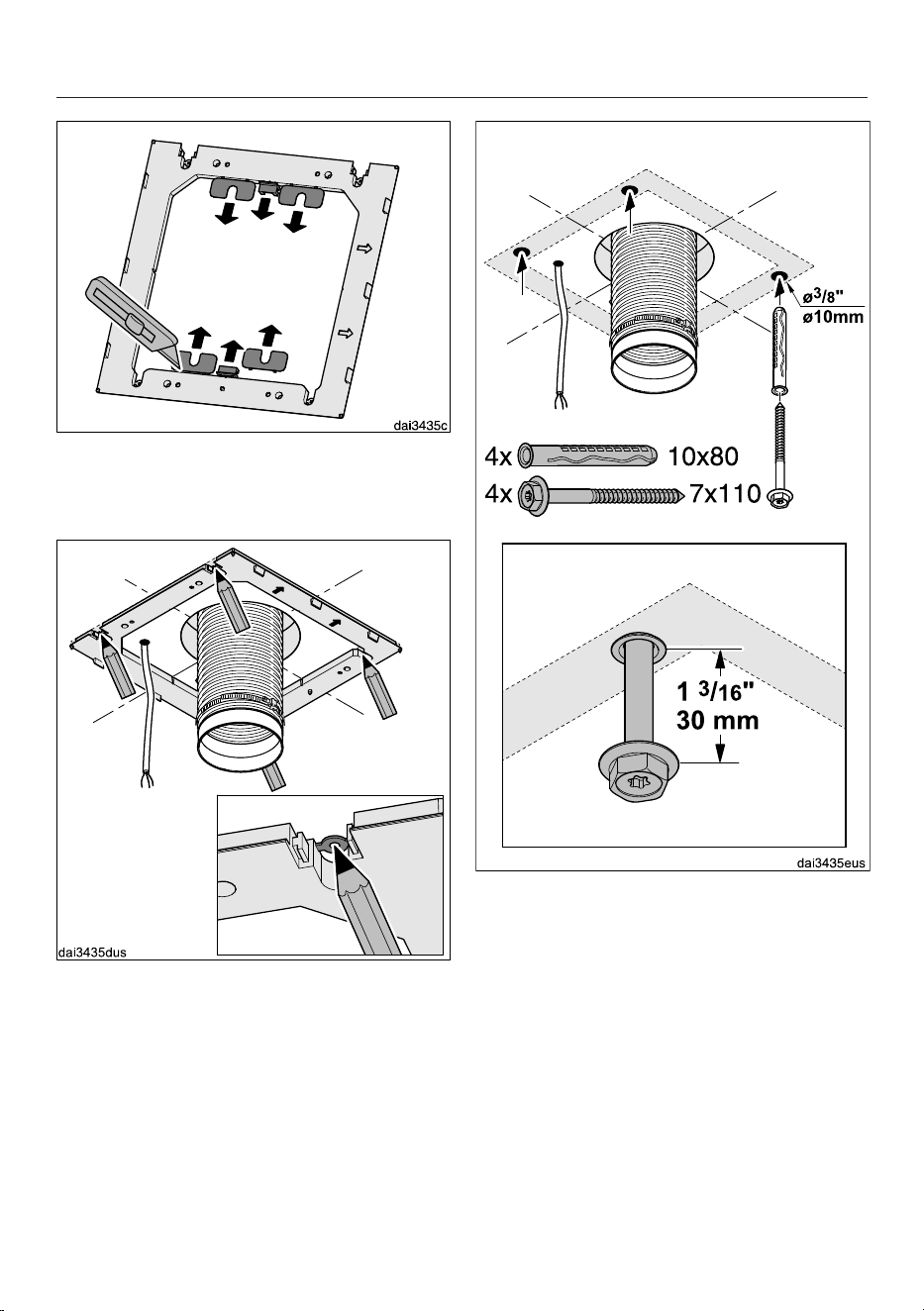 dai3435c

dai3435dus

ø$^3/_8$"
ø10mm

4x 10x80
4x 7x110

1 $^3/_{16}$"
30 mm

dai3435eus