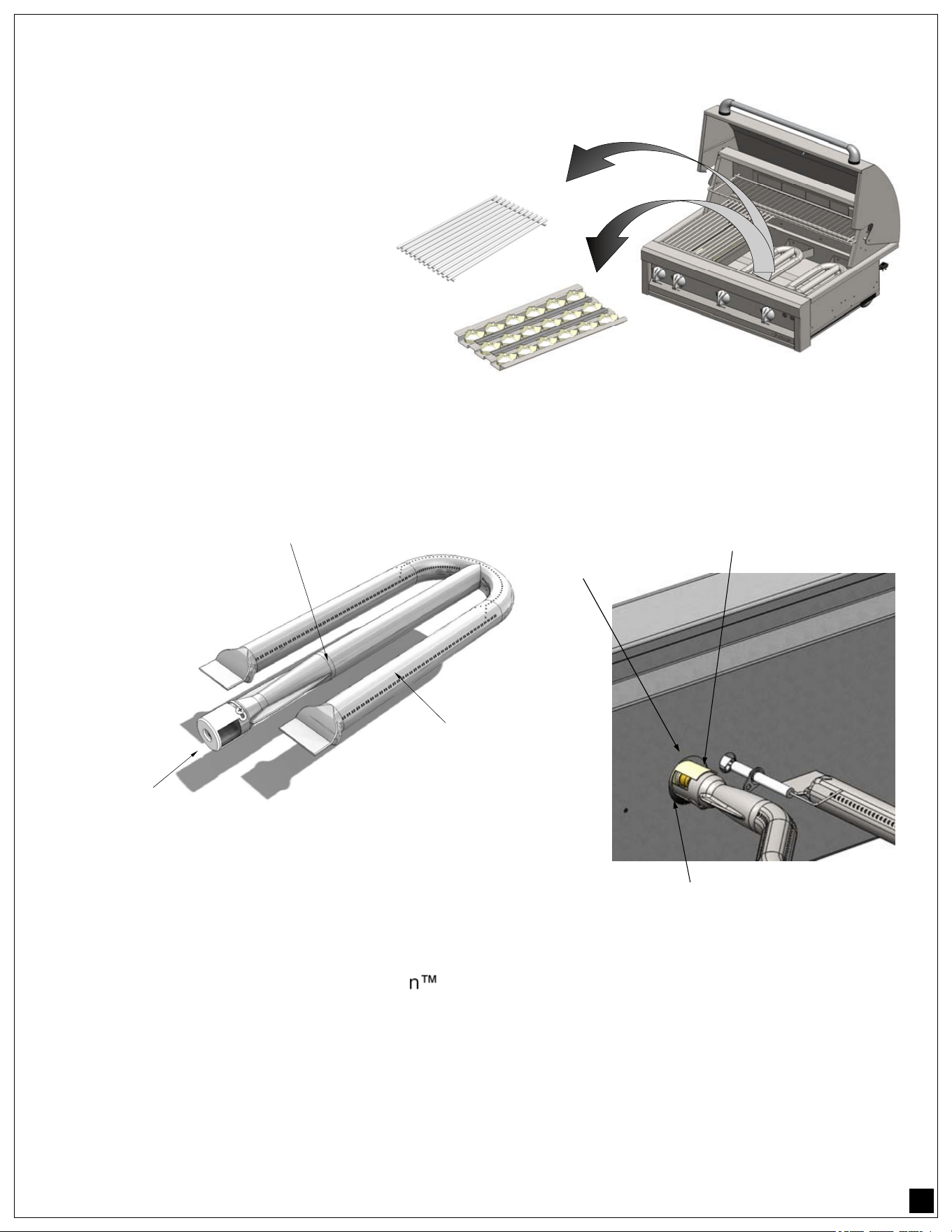 n™