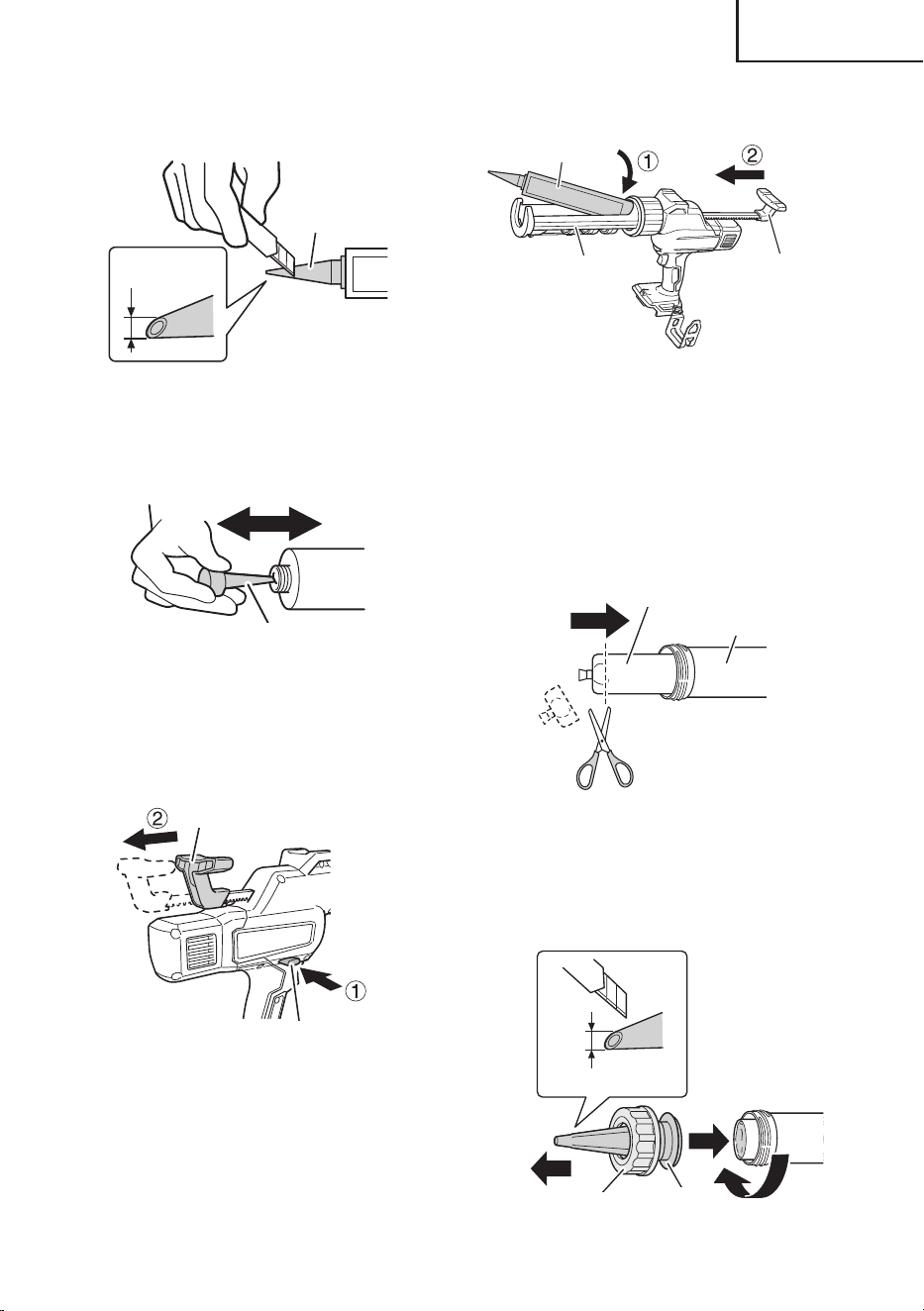 ①
②
②
①