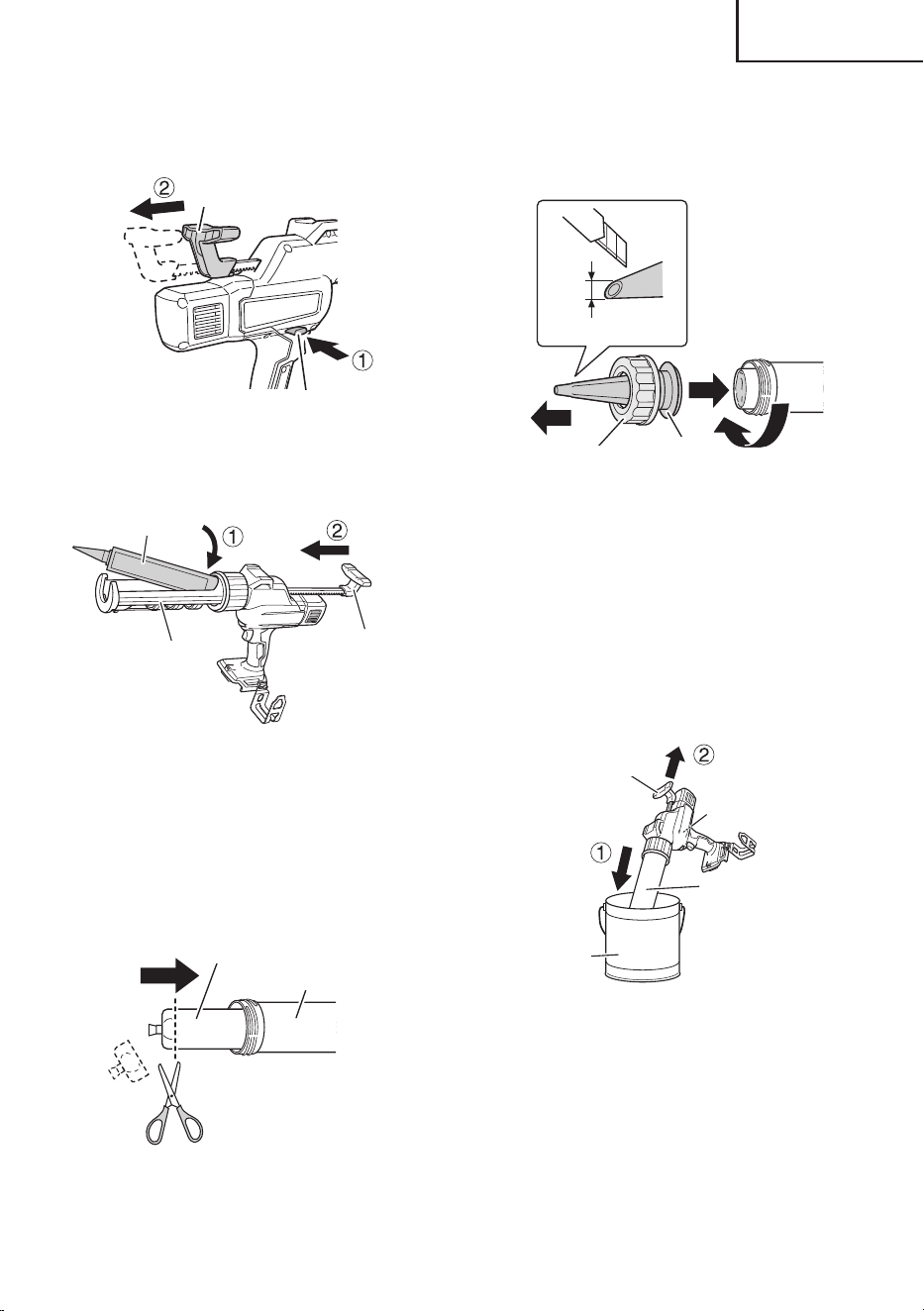 ②
①
①
②
②
①