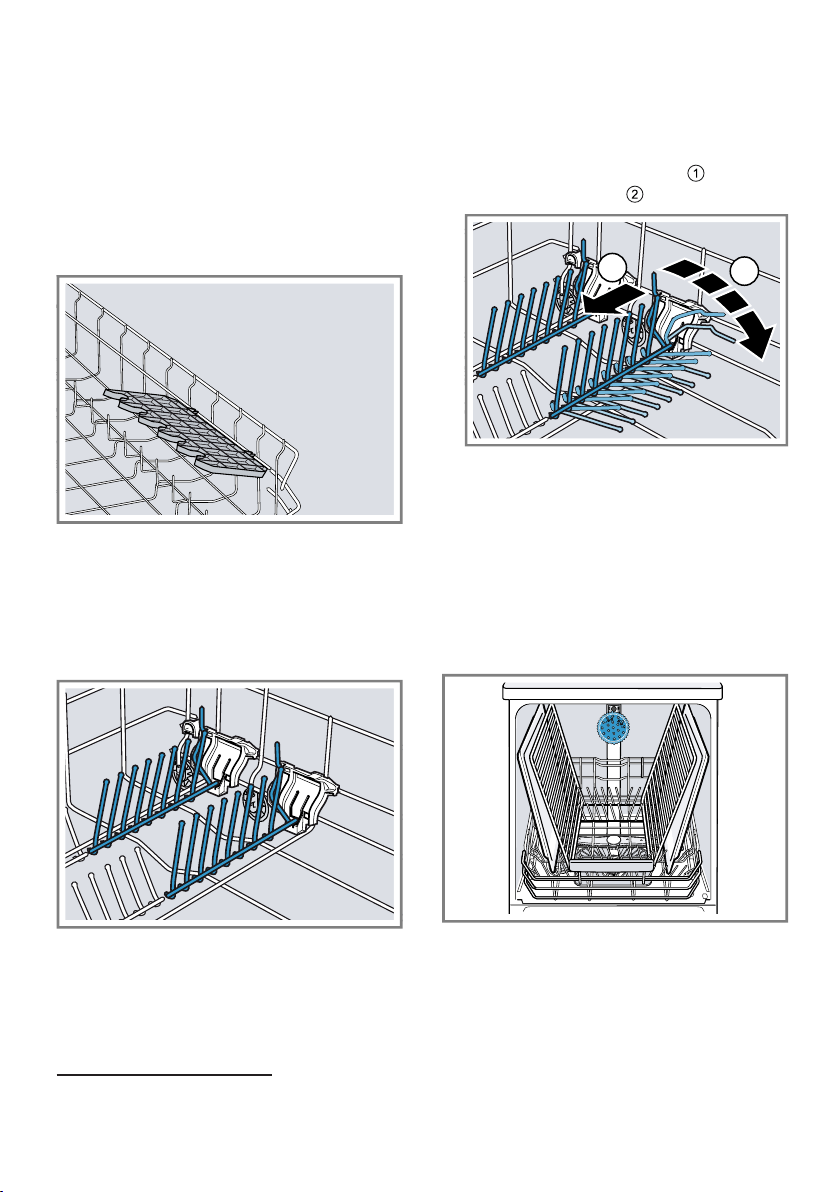 ①
②