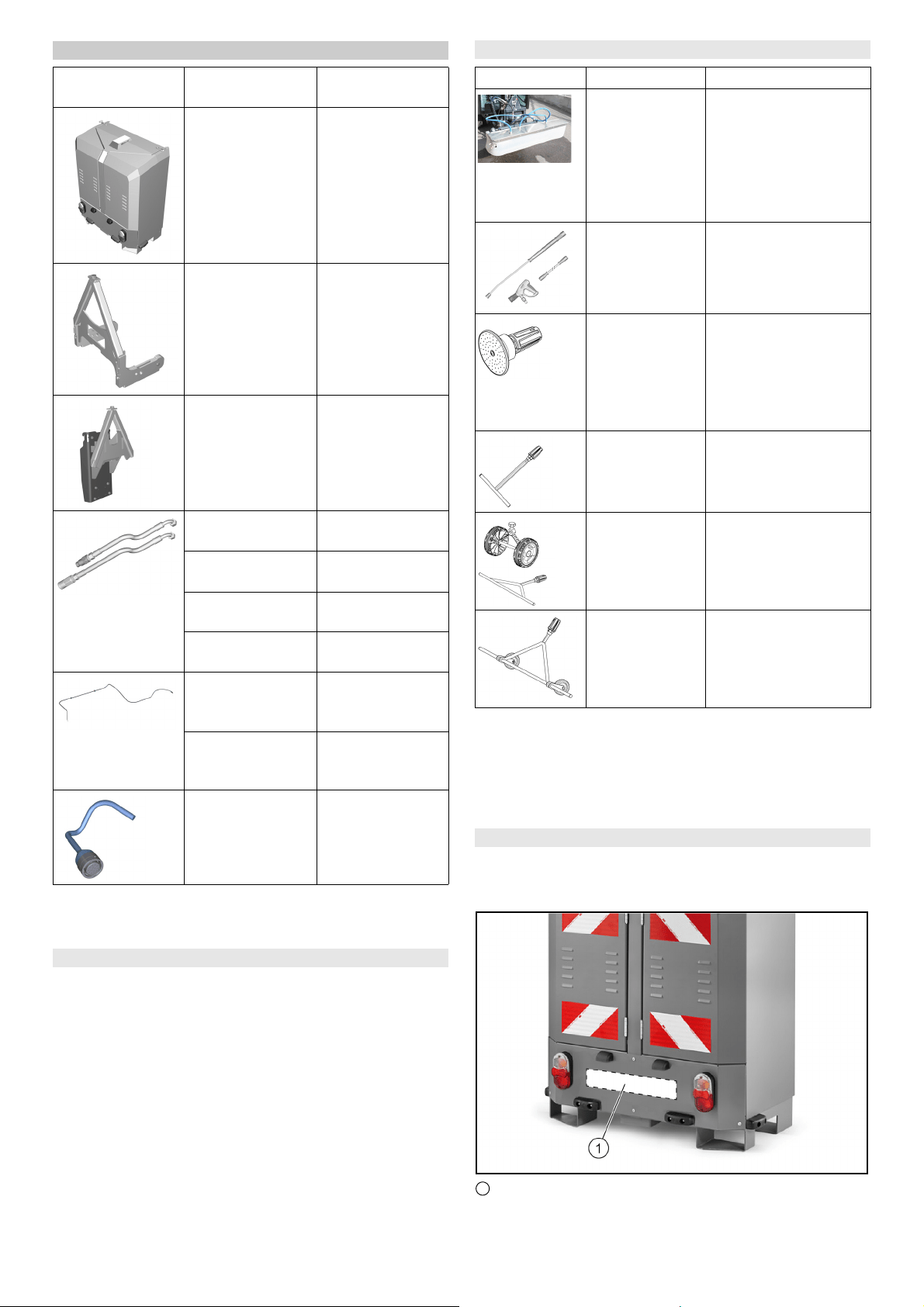 1