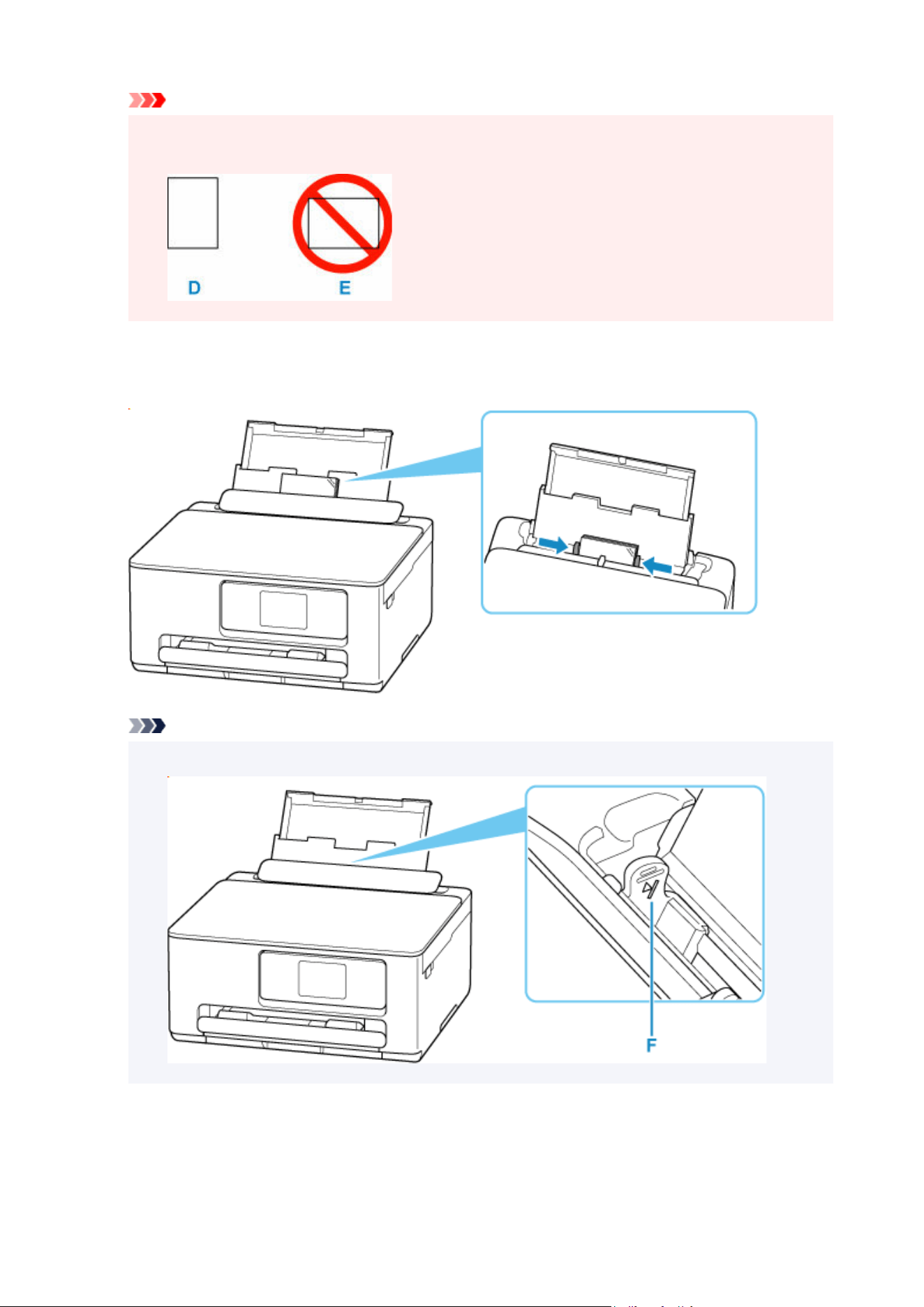 D

E

F