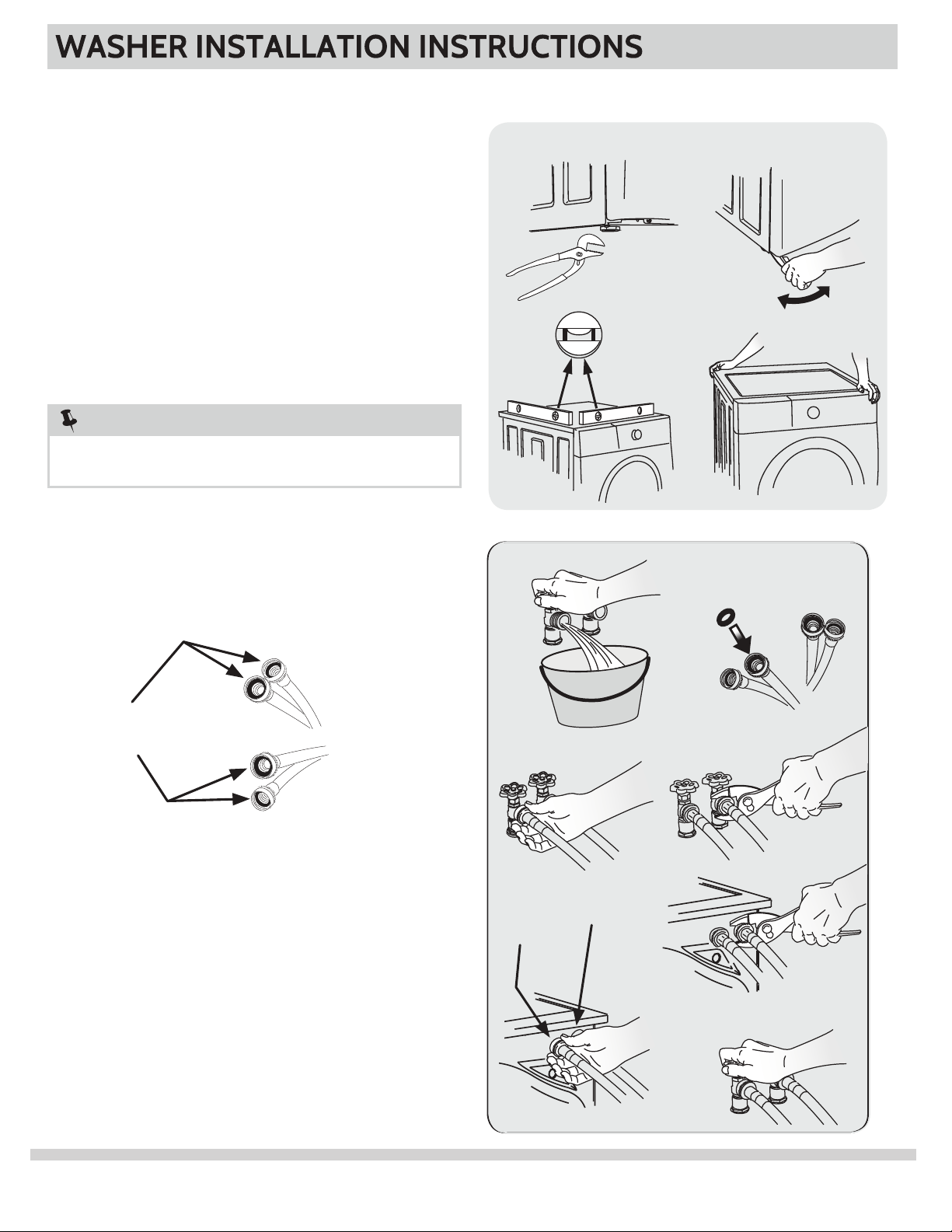 WASHER INSTALLATION INSTRUCTIONS