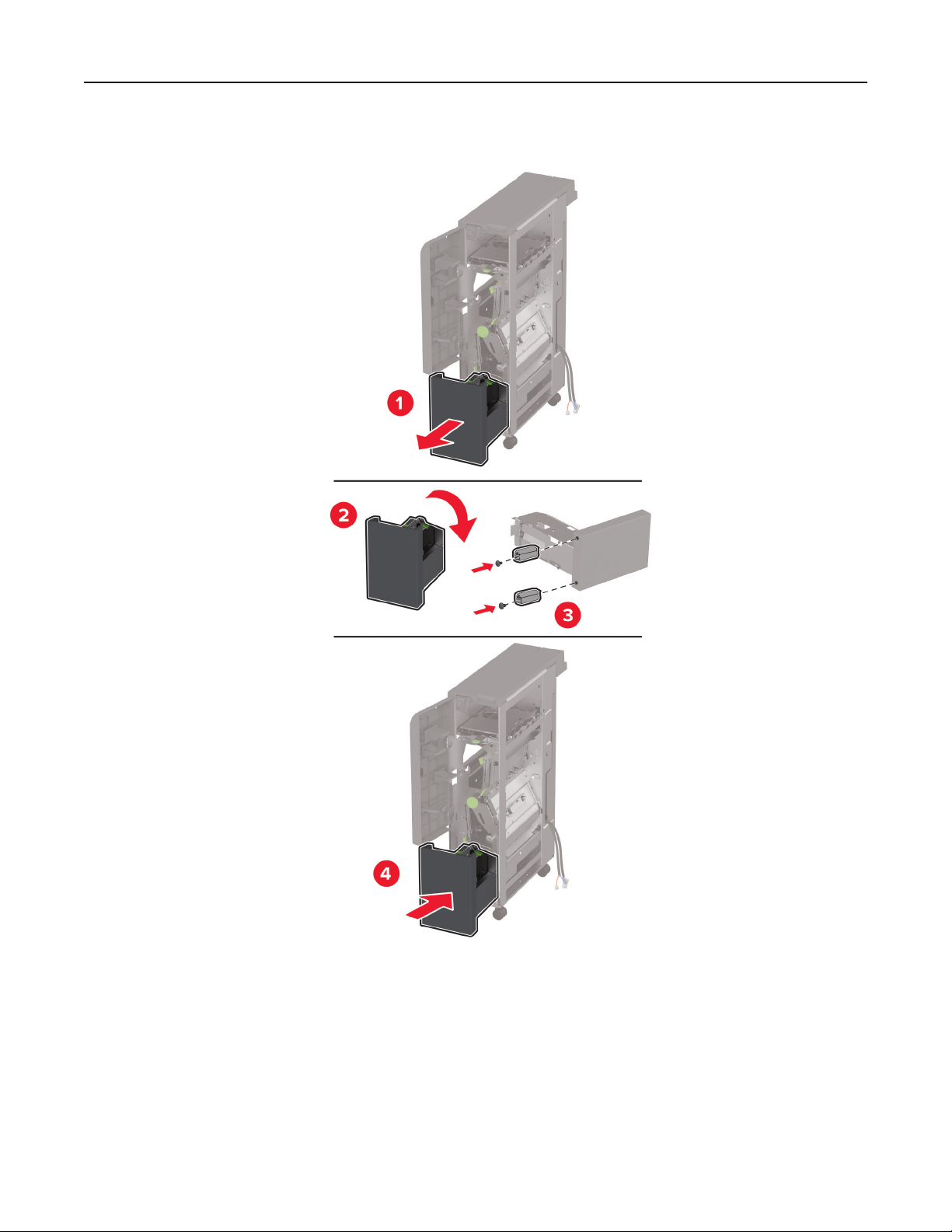 1

2

3

4