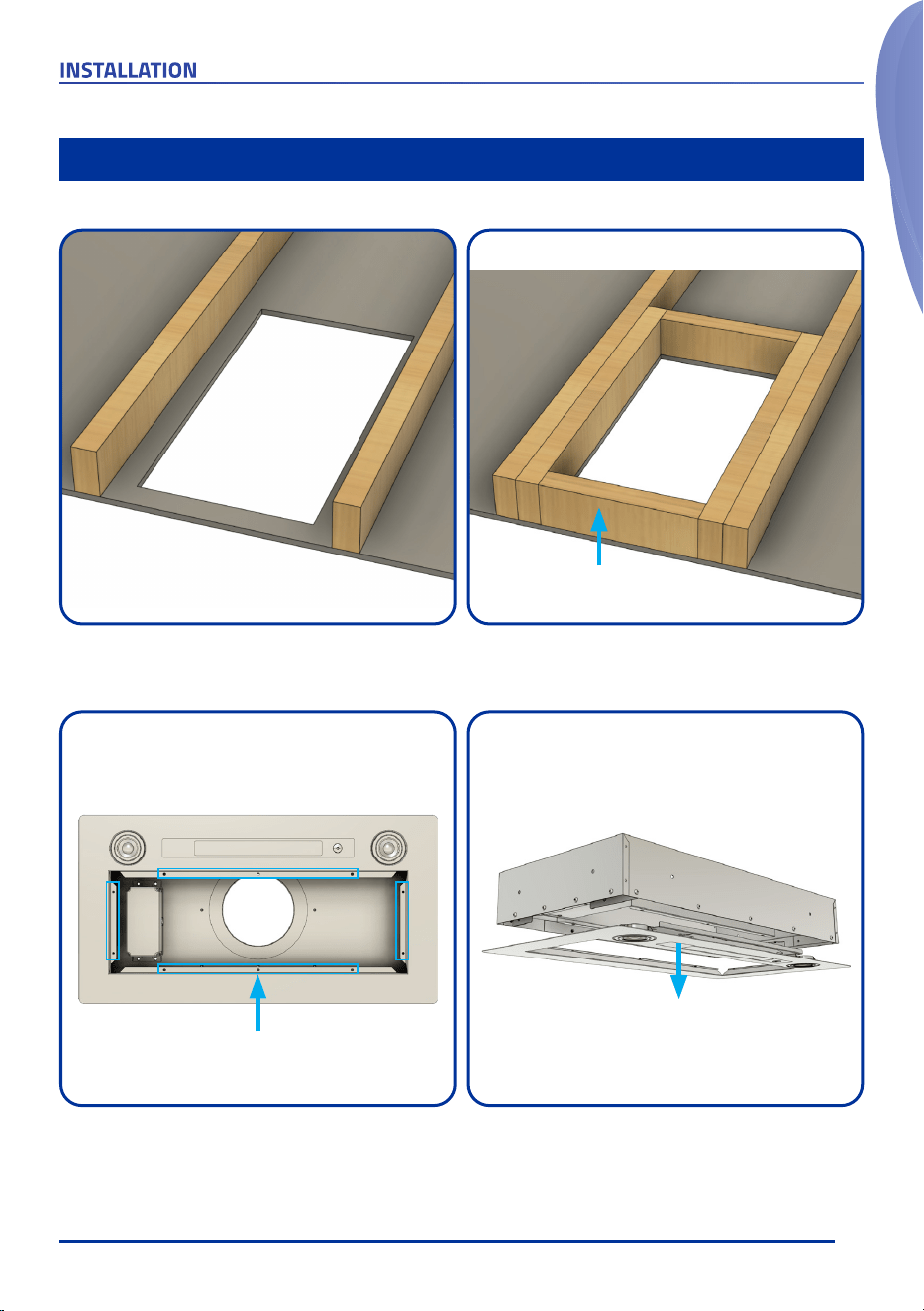 INSTALLATION