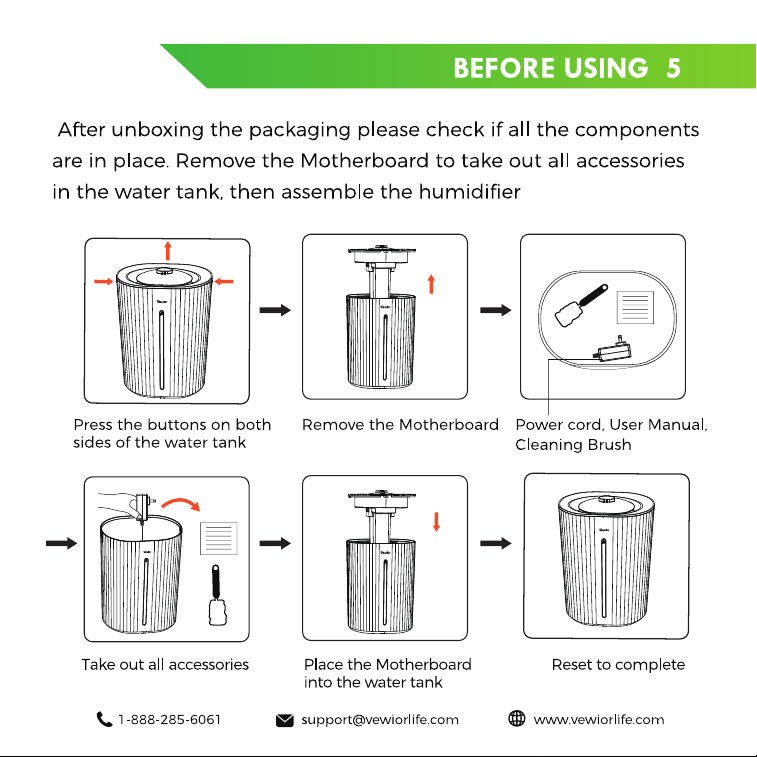 BEFORE USING 5

After unboxing the packaging please check if all the components are in place. Remove the Motherboard to take out all accessories in the water tank, then assemble the humidifier

Press the buttons on both sides of the water tank

Remove the Motherboard

Power cord, User Manual, Cleaning Brush

Take out all accessories

Place the Motherboard into the water tank

Reset to complete

1-888-285-6061

support@vewiorlife.com

www.vewiorlife.com