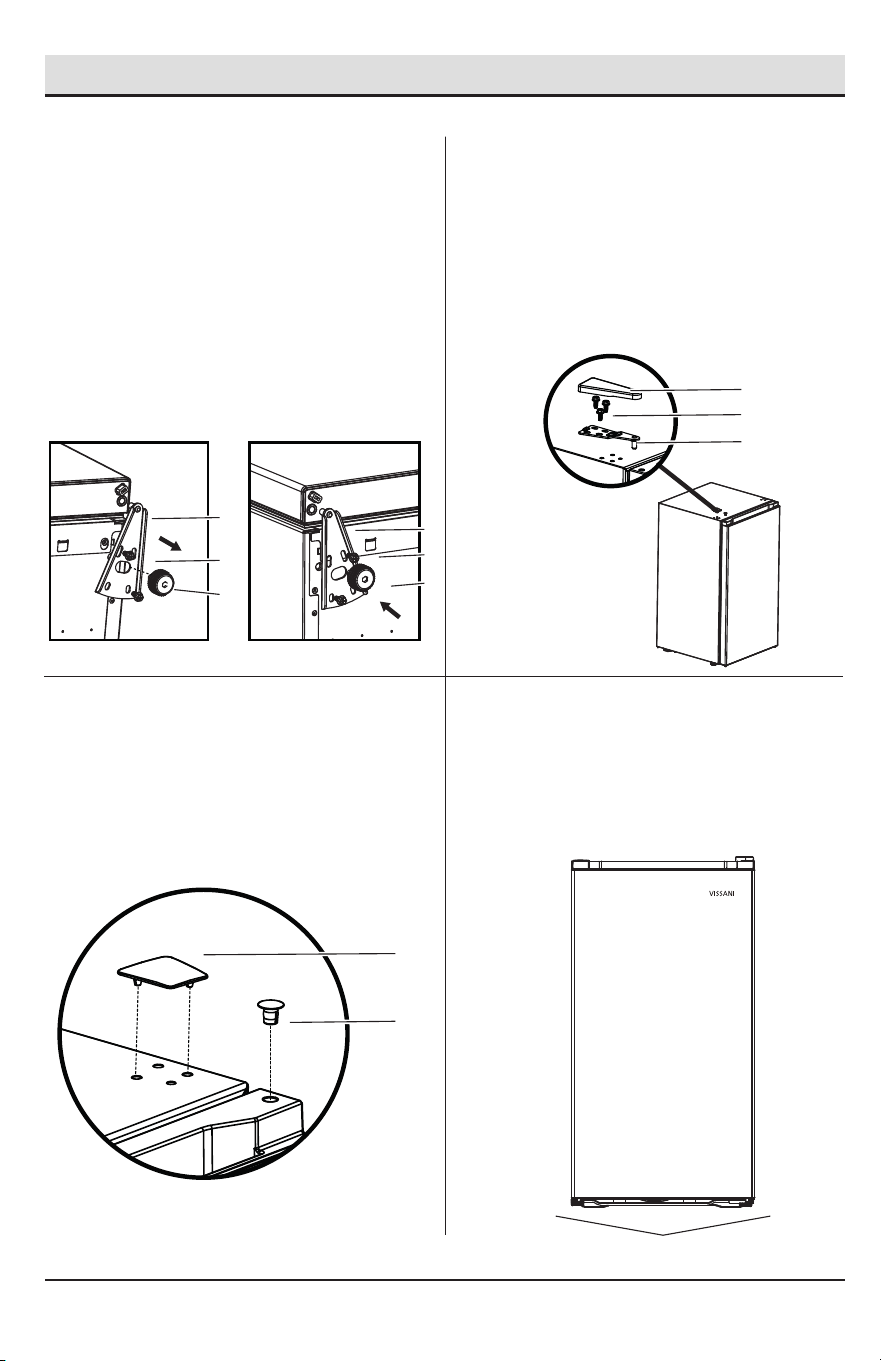 VISSANI