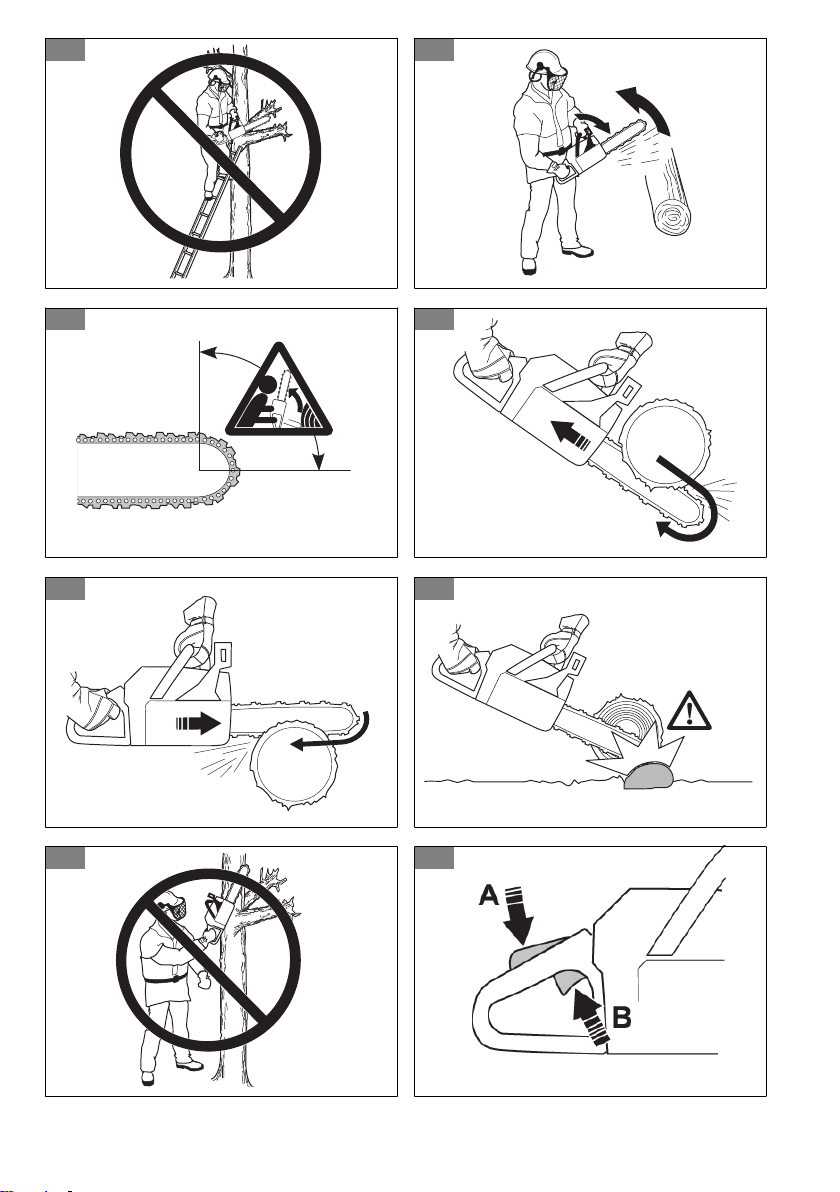 A

B