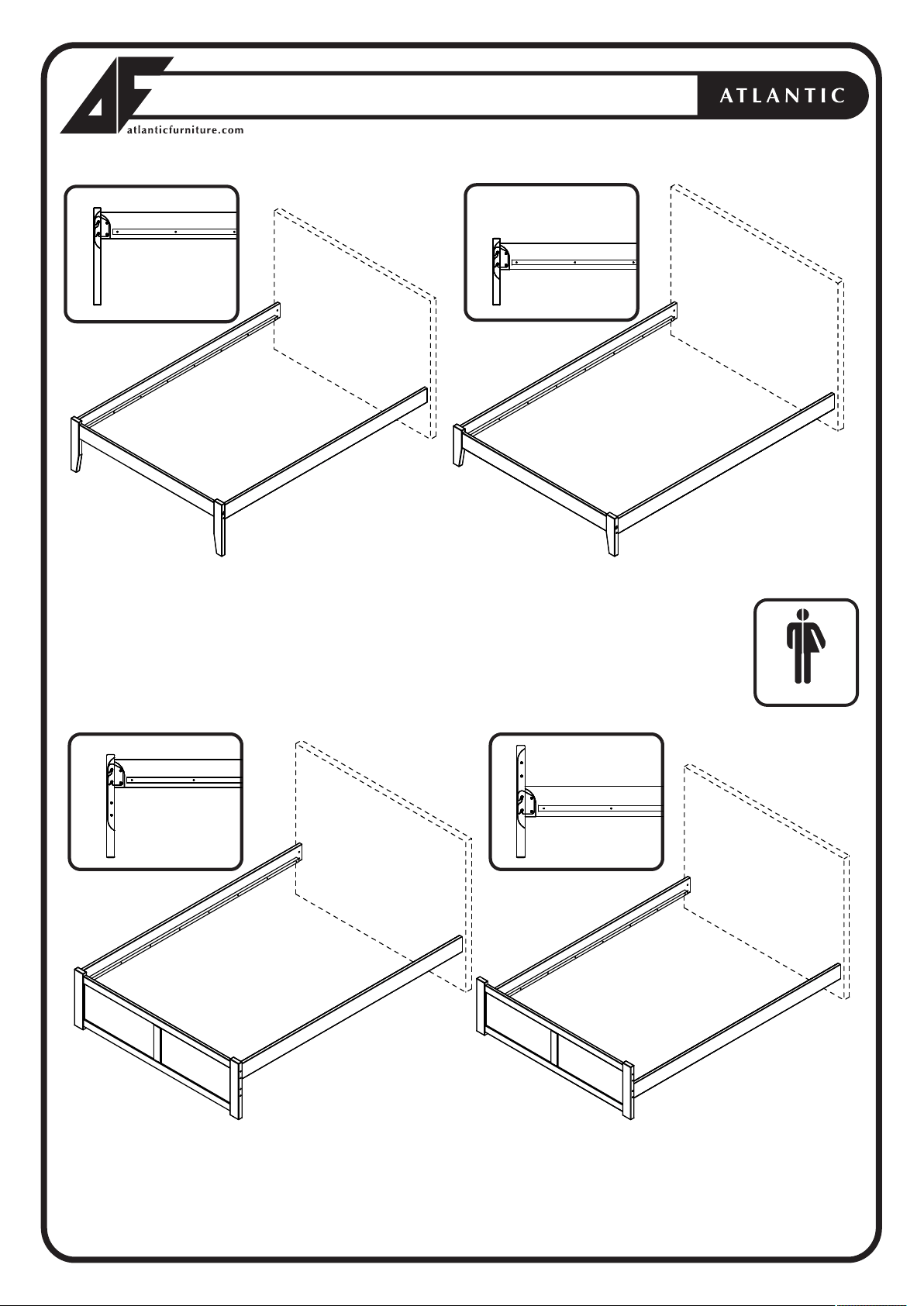 AF
atlanticfurniture.com

ATLANTIC