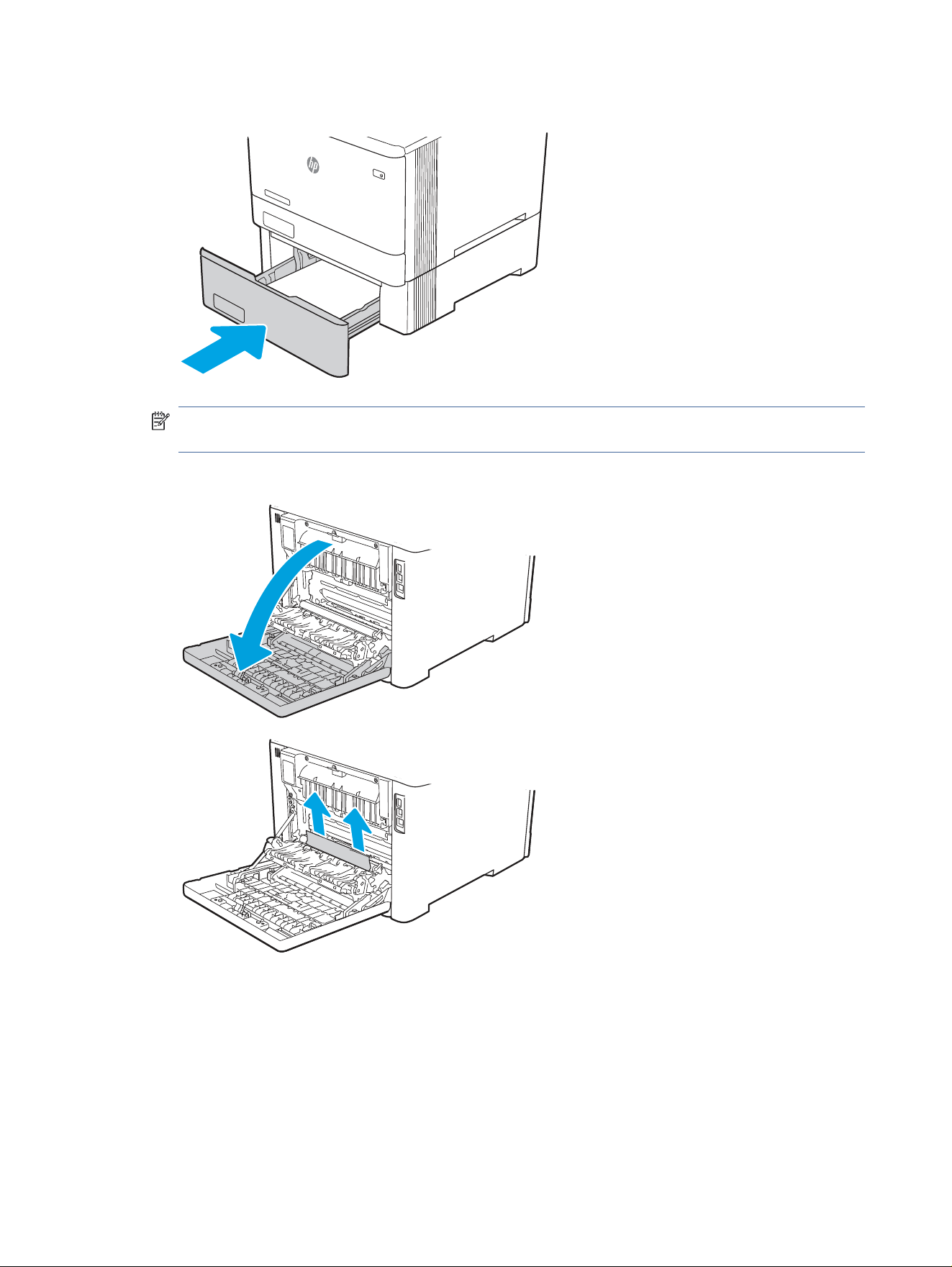 hp