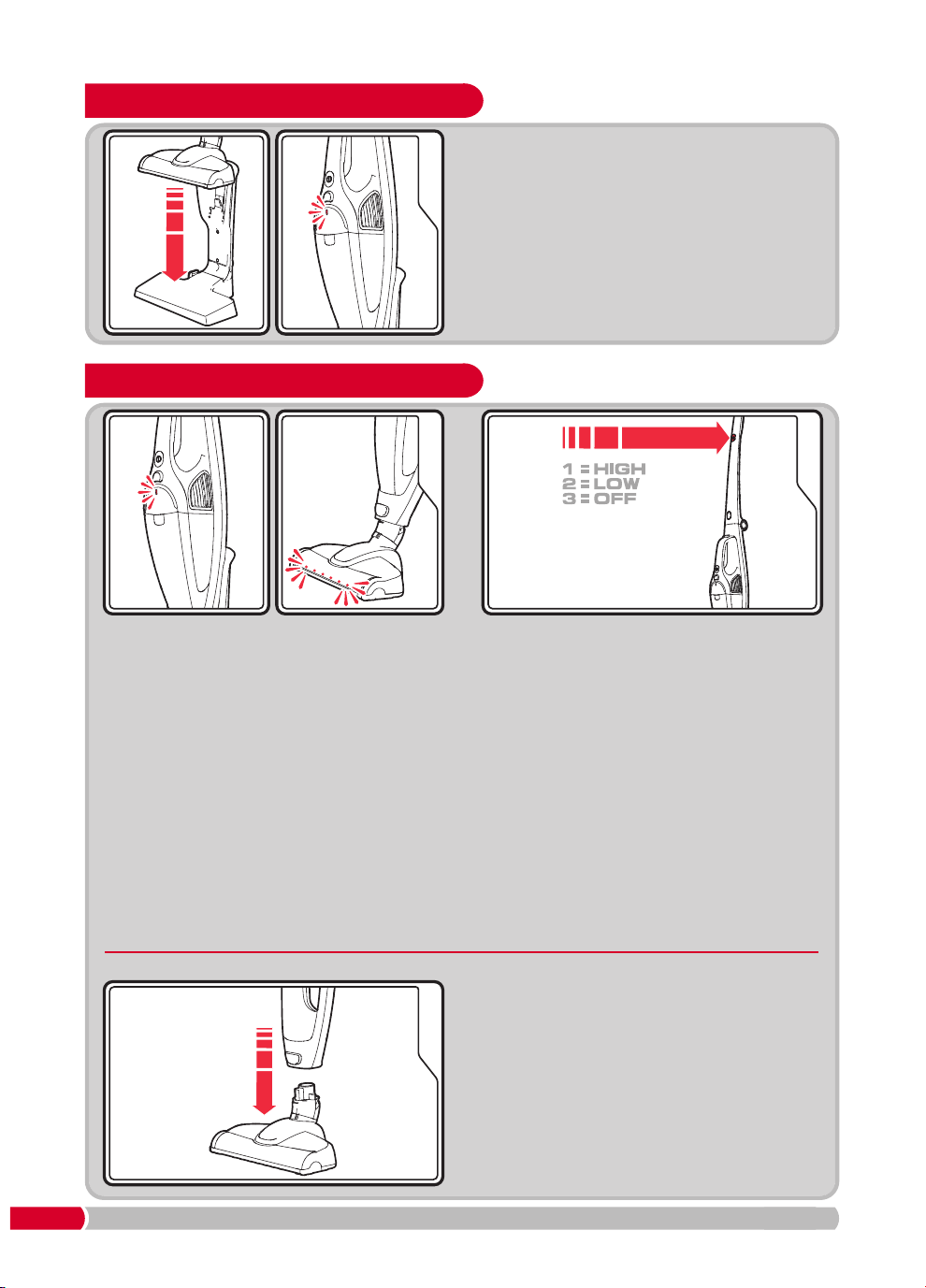 1 = HIGH
2 = LOW
3 = OFF