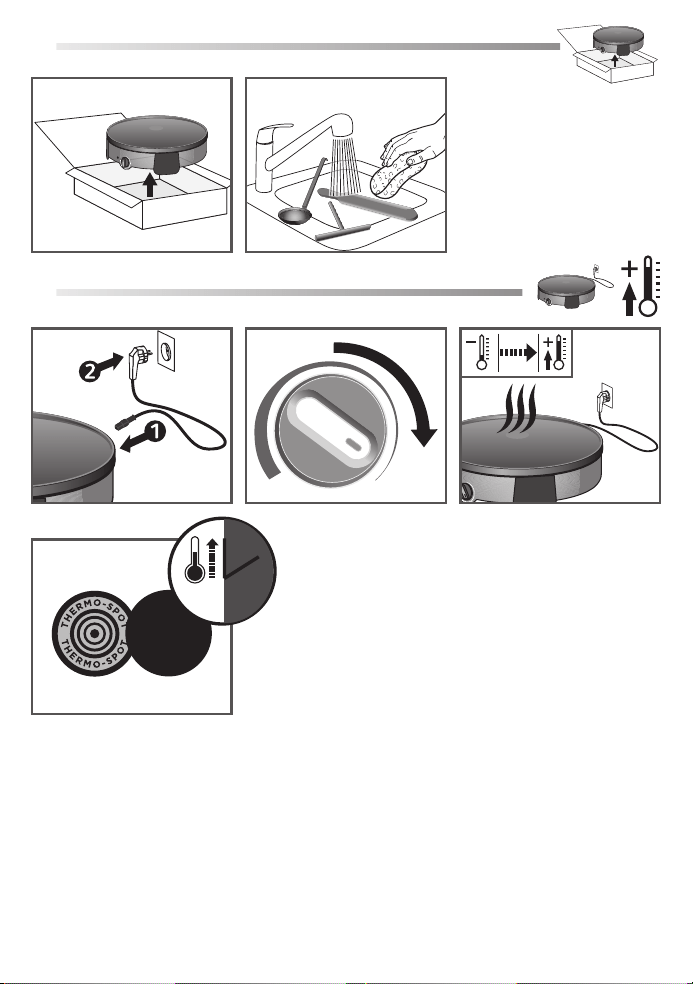 2
1
THERMO-SPOT
THERMO-SPOT