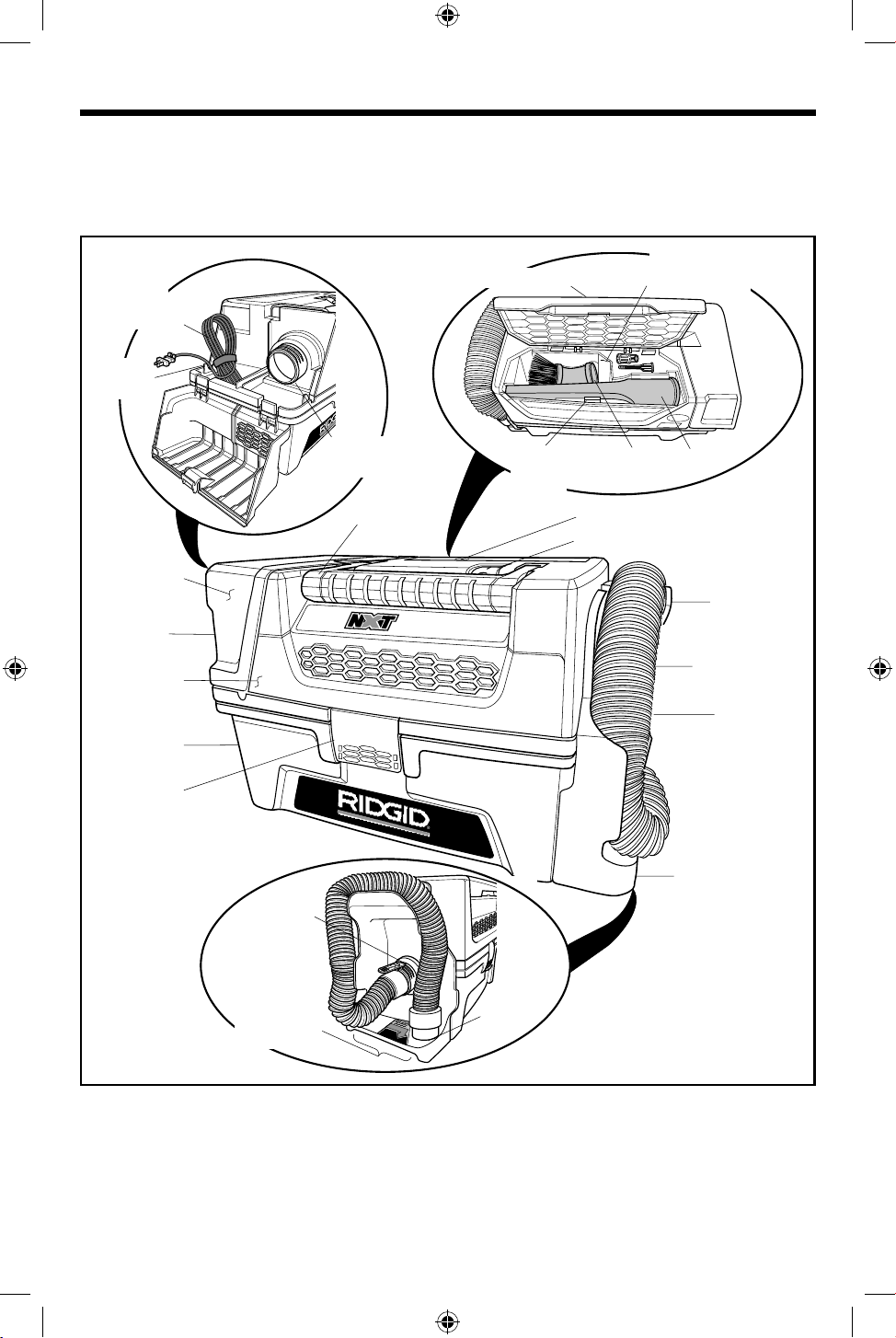 NXT

RIDGID