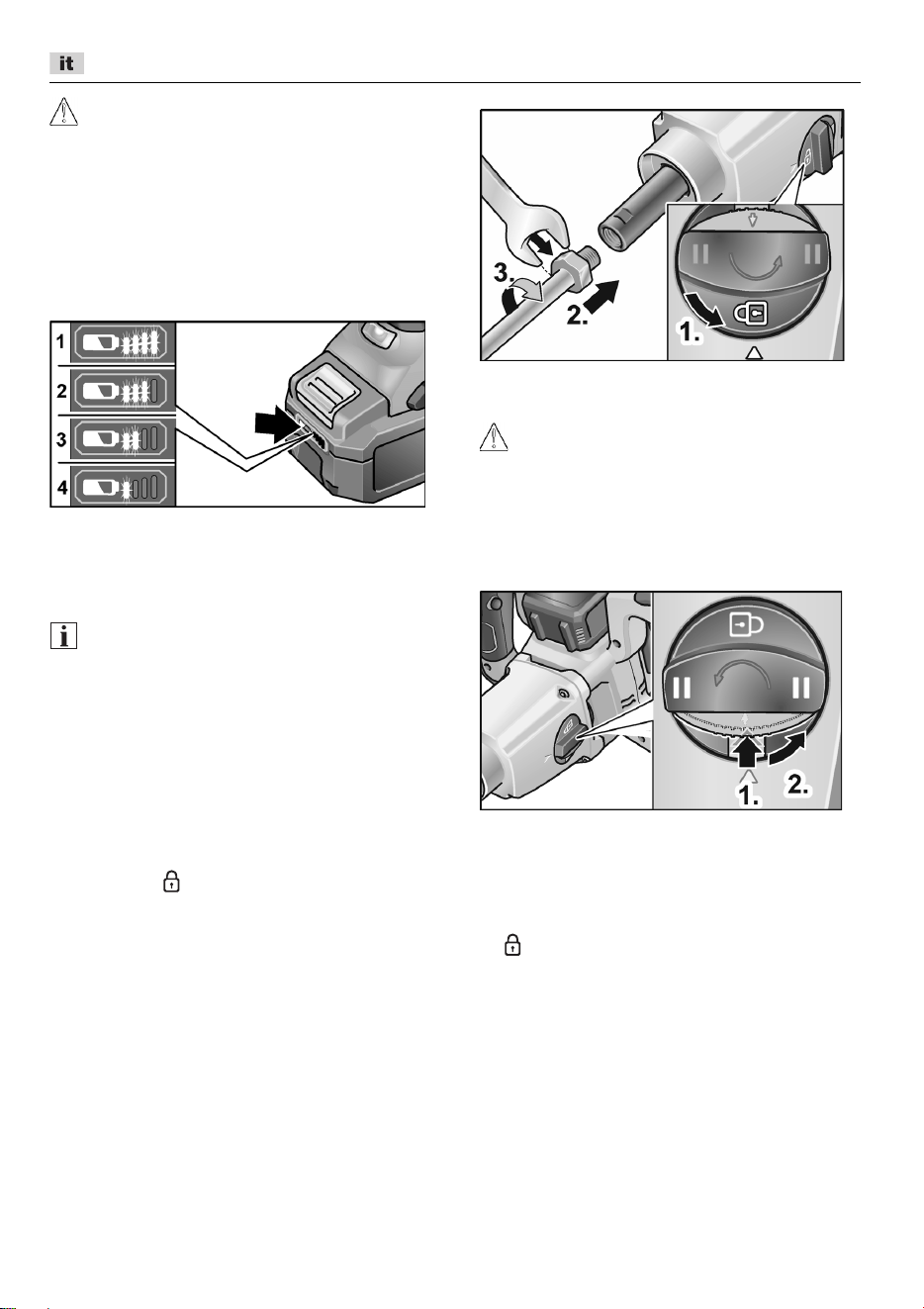 it

1

2

3

4

3.

2.

1.

1.

2.