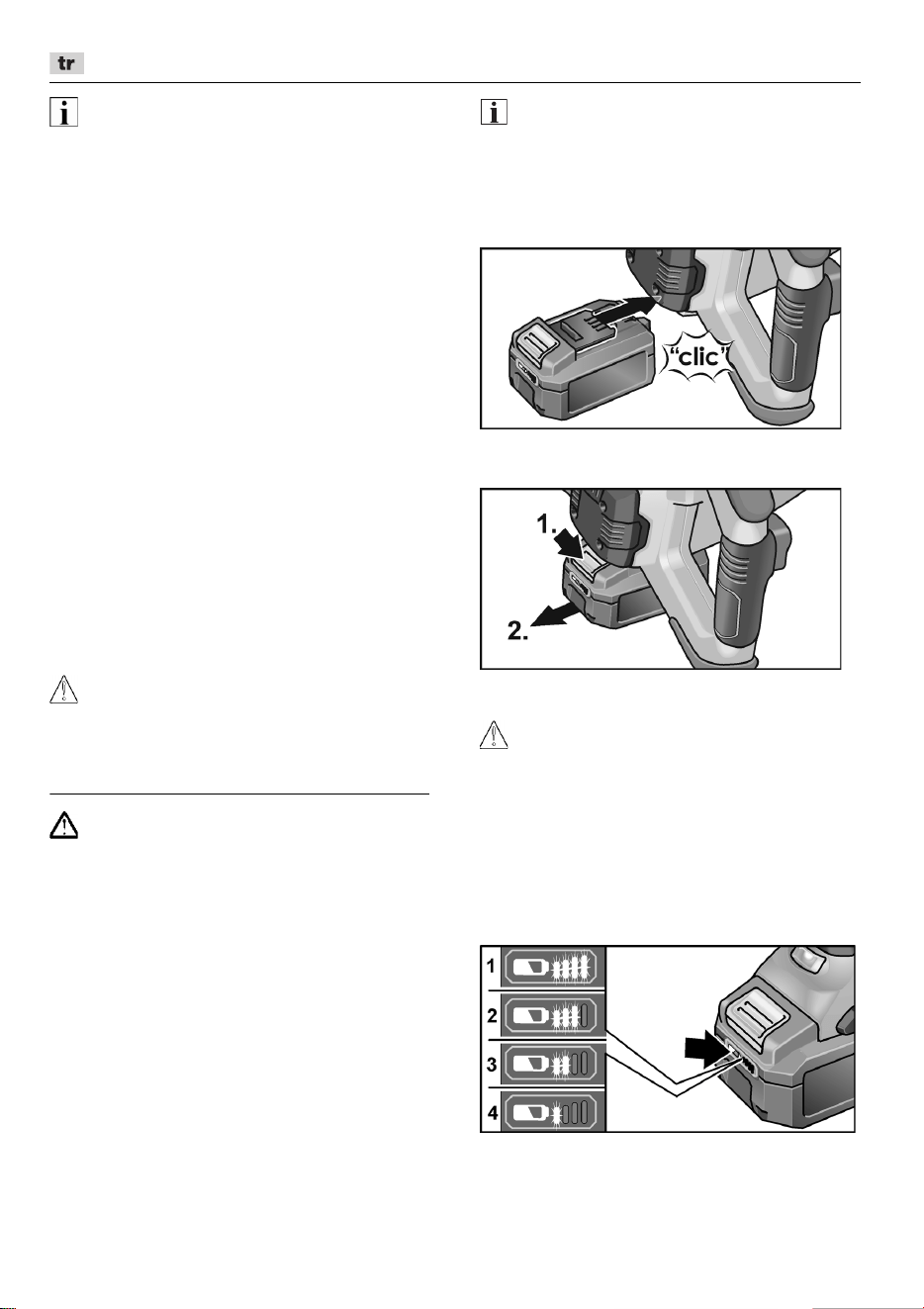 tr

"clic"

1.

2.

1

2

3

4