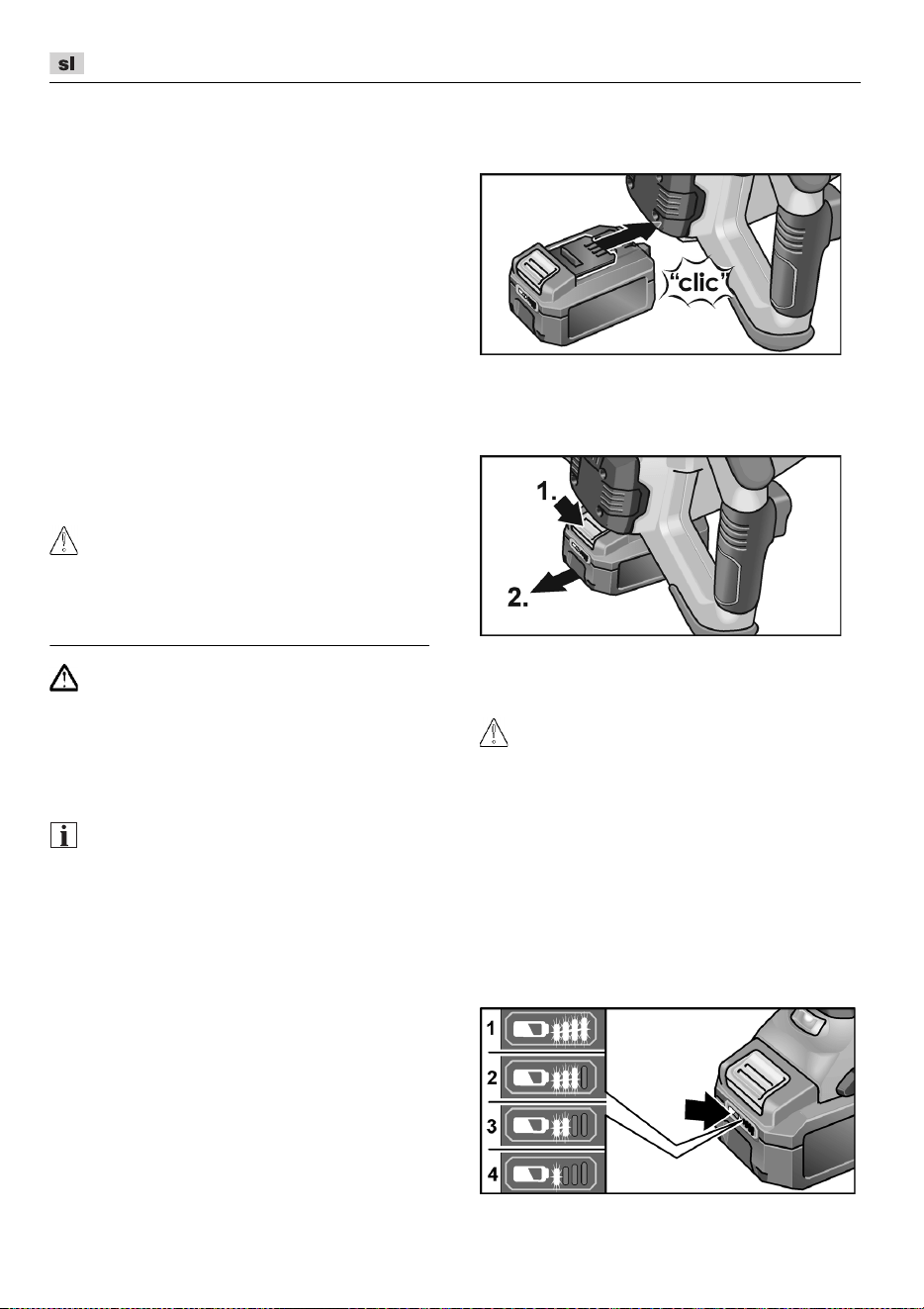 sl

"clic"

1.

2.

1

2

3

4